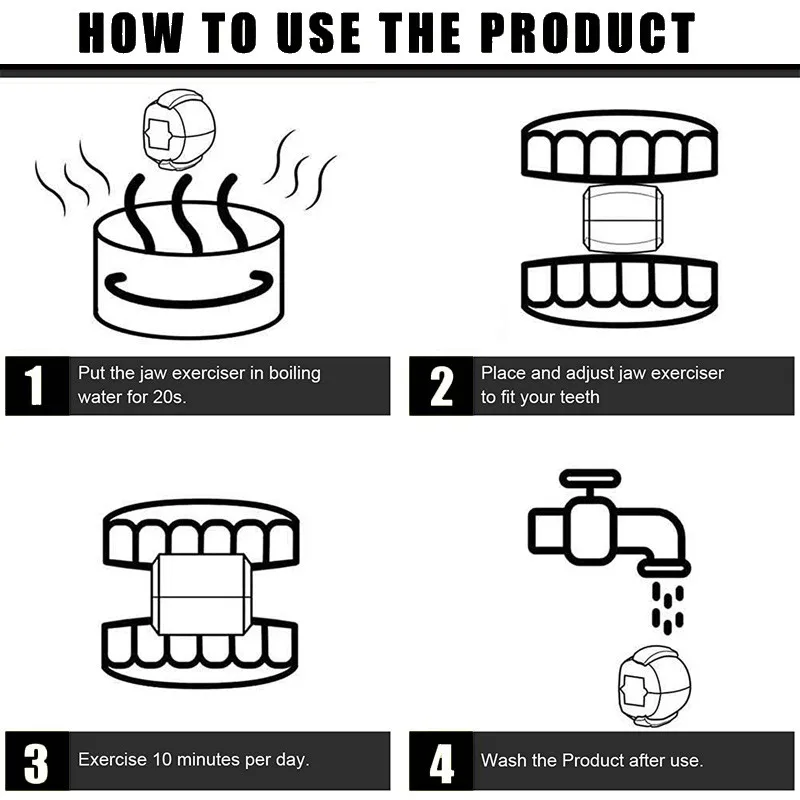 HOW TO USE THE PRODUCT

1 Put the jaw exerciser in boiling water for 20s.

2 Place and adjust jaw exerciser to fit your teeth

3 Exercise 10 minutes per day.

4 Wash the Product after use.