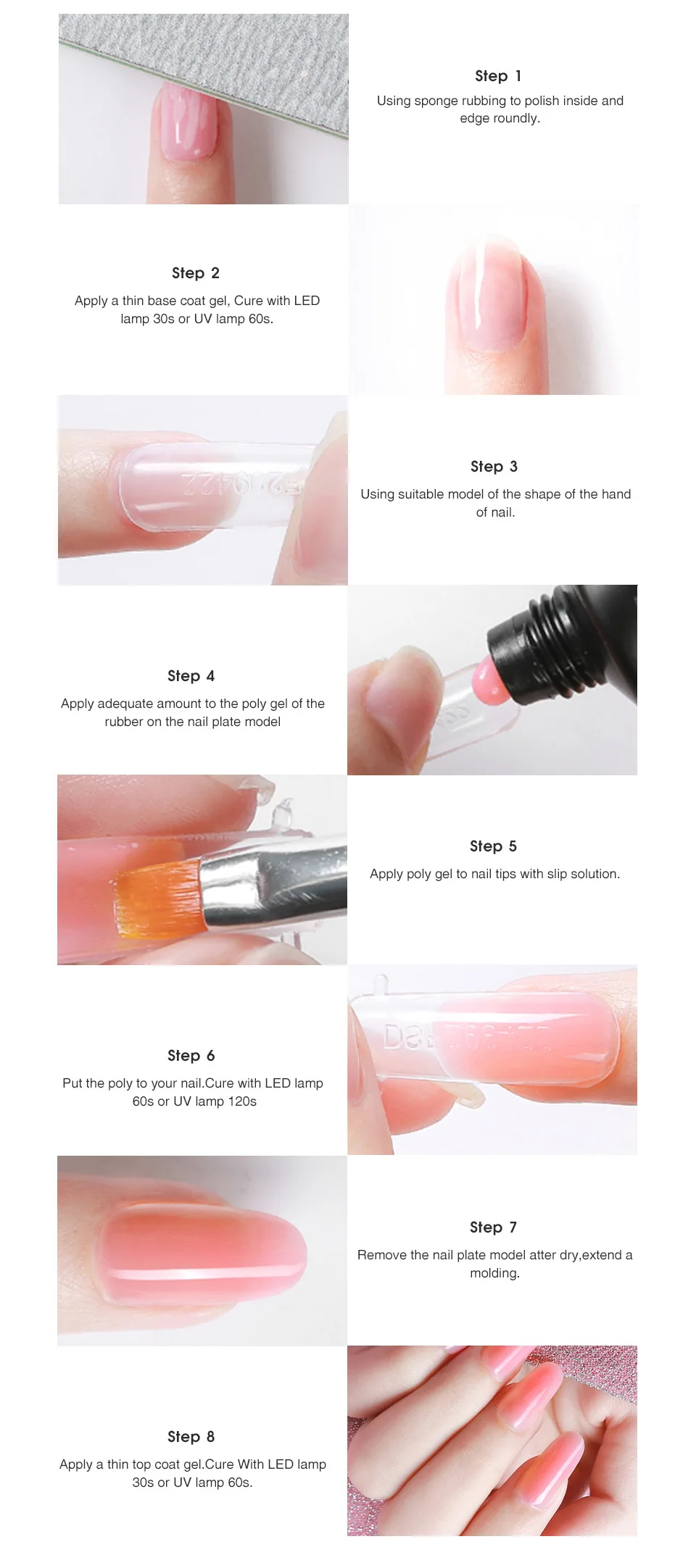 Step 1
Using sponge rubbing to polish inside and edge roundly.

Step 2
Apply a thin base coat gel, Cure with LED lamp 30s or UV lamp 60s.

Step 3
Using suitable model of the shape of the hand of nail.

Step 4
Apply adequate amount to the poly gel of the rubber on the nail plate model

Step 5
Apply poly gel to nail tips with slip solution.

Step 6
Put the poly to your nail.Cure with LED lamp 60s or UV lamp 120s

Step 7
Remove the nail plate model atter dry,extend a molding.

Step 8
Apply a thin top coat gel.Cure With LED lamp 30s or UV lamp 60s.