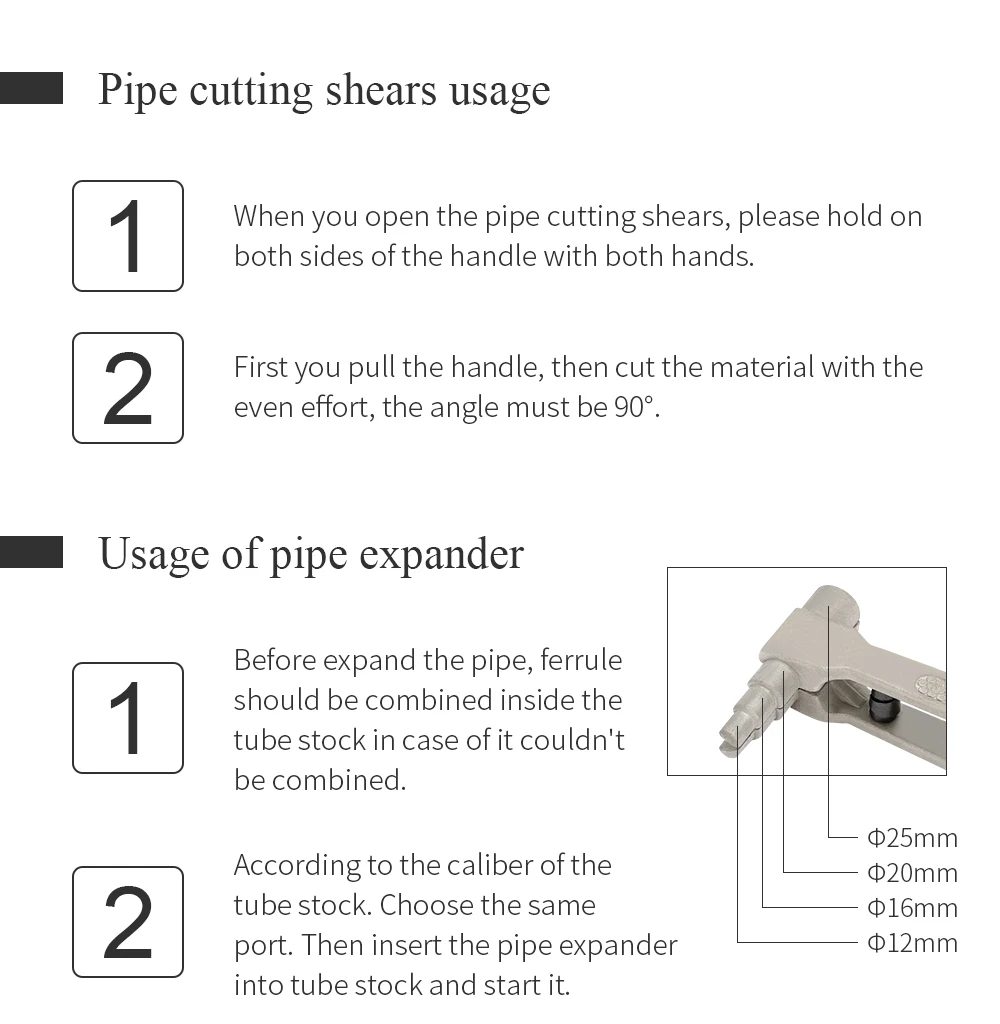 Pipe cutting shears usage

1

When you open the pipe cutting shears, please hold on both sides of the handle with both hands.

2

First you pull the handle, then cut the material with the even effort, the angle must be 90°.

Usage of pipe expander

1

Before expand the pipe, ferrule should be combined inside the tube stock in case of it couldn't be combined.

2

According to the caliber of the tube stock. Choose the same port. Then insert the pipe expander into tube stock and start it.

Φ25mm
Φ20mm
Φ16mm
Φ12mm