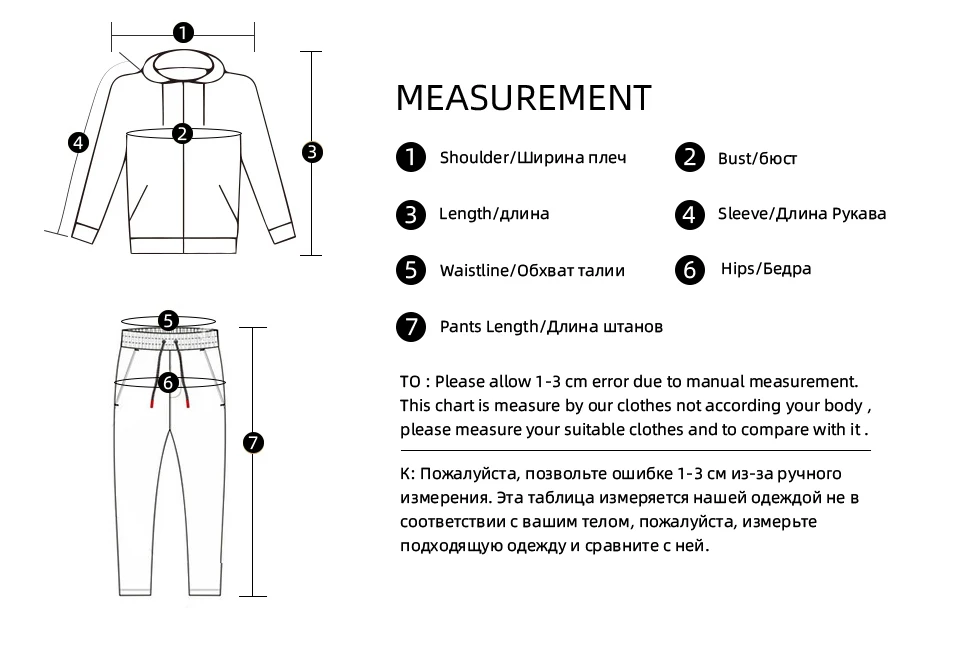 1
2
3
4
5
6
7

MEASUREMENT

1 Shoulder/Ширина плеч
2 Bust/бюст
3 Length/длина
4 Sleeve/Длина Рукава
5 Waistline/Обхват талии
6 Hips/Бедра
7 Pants Length/Длина штанов

TO : Please allow 1-3 cm error due to manual measurement. This chart is measure by our clothes not according your body , please measure your suitable clothes and to compare with it .

К: Пожалуйста, позвольте ошибке 1-3 см из-за ручного измерения. Эта таблица измеряется нашей одеждой не в соответствии с вашим телом, пожалуйста, измерьте подходящую одежду и сравните с ней.