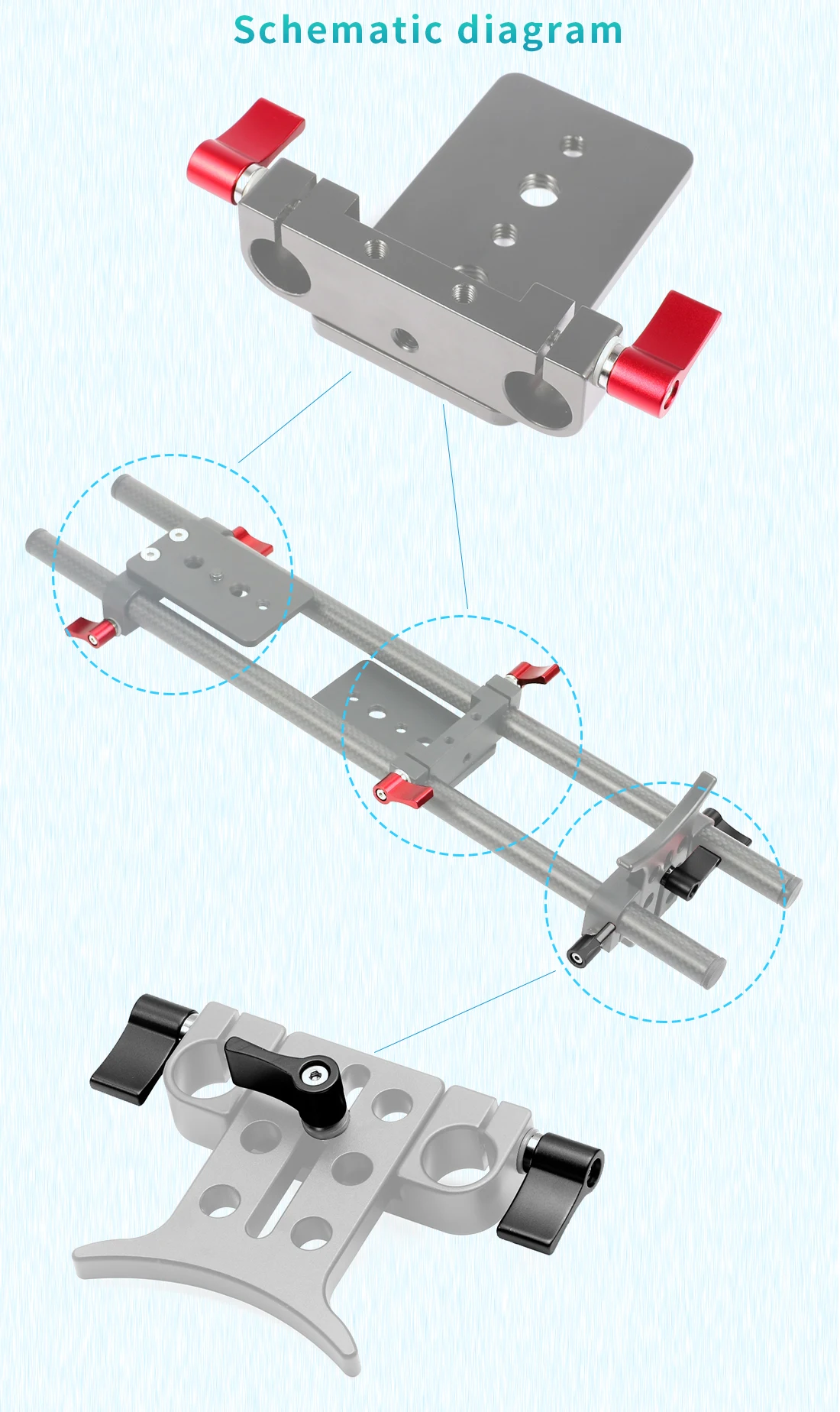 Schematic diagram