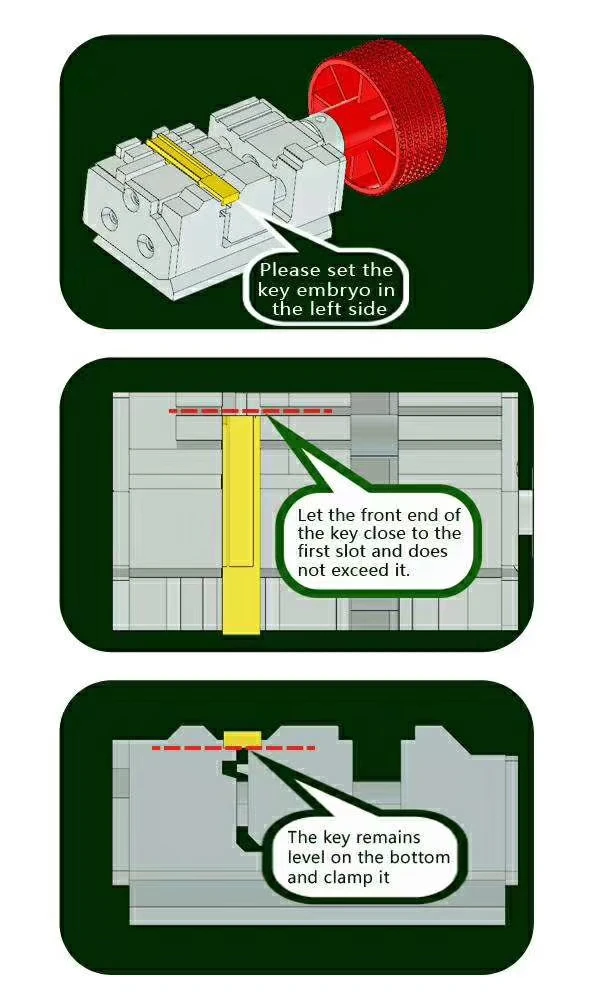 Please set the key embryo in the left side

Let the front end of the key close to the first slot and does not exceed it.

The key remains level on the bottom and clamp it