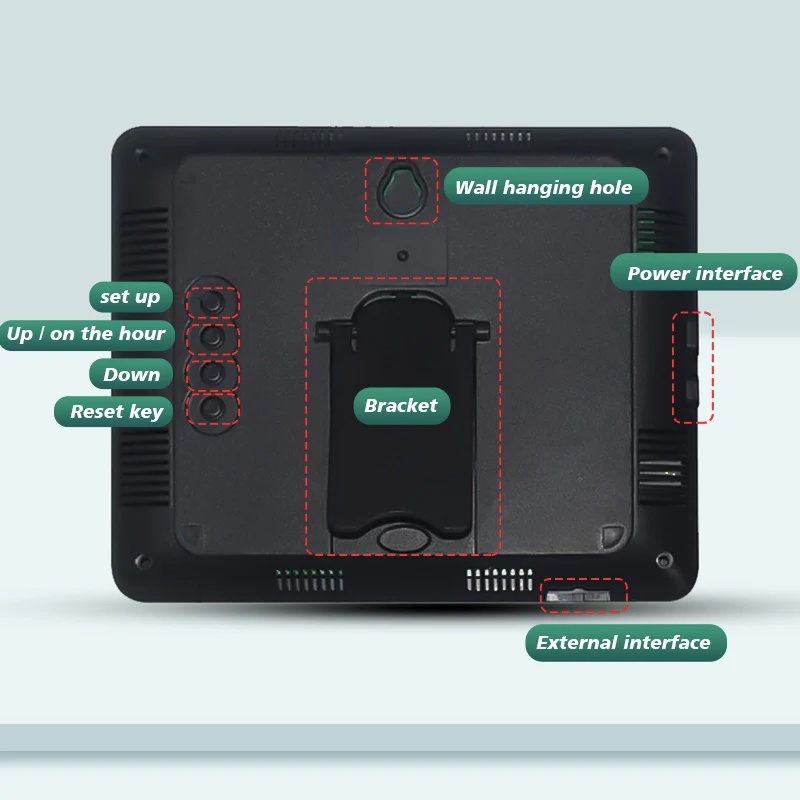 Wall hanging hole

Power interface

set up

Up / on the hour

Down

Reset key

Bracket

External interface