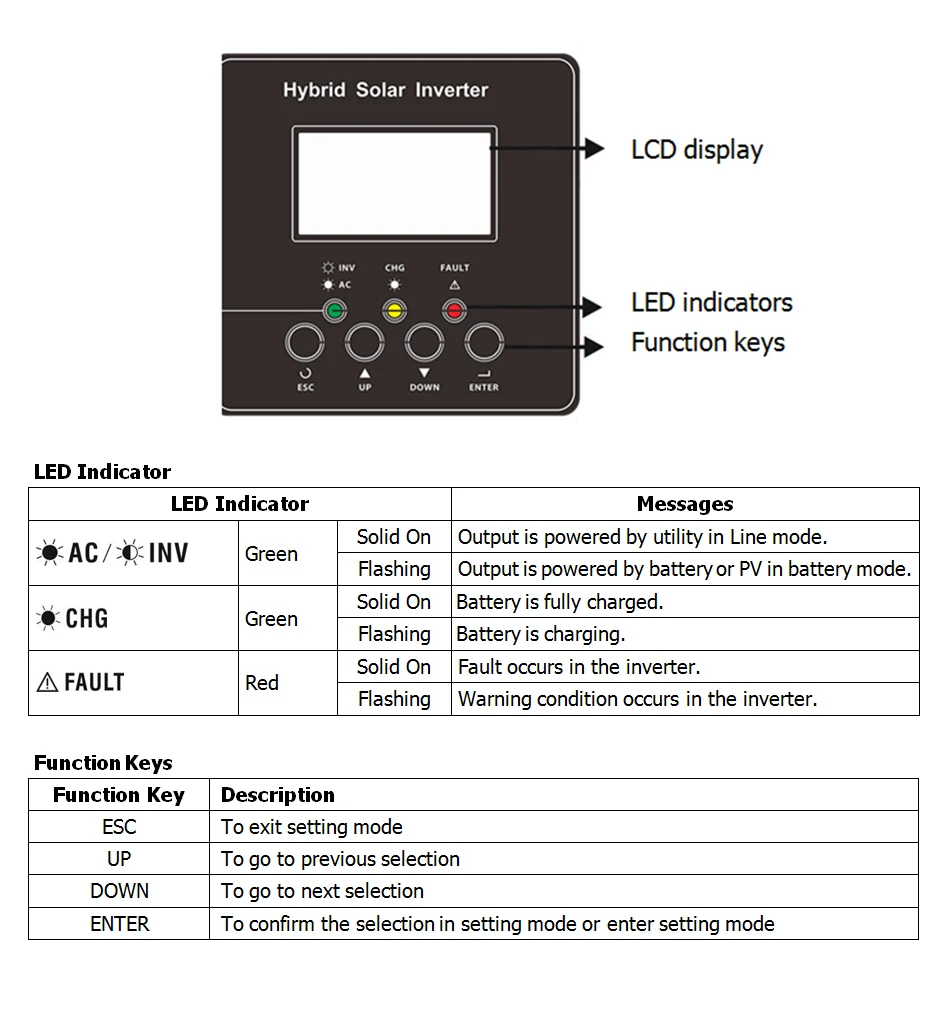 Hybrid Solar Inverter

LCD display

INV
AC
CHG
FAULT

LED indicators
Function keys

ESC
UP
DOWN
ENTER

LED Indicator

| LED Indicator | | | Messages |
|---|---|---|---|
| AC / INV | Green | Solid On | Output is powered by utility in Line mode. |
| | | Flashing | Output is powered by battery or PV in battery mode. |
| CHG | Green | Solid On | Battery is fully charged. |
| | | Flashing | Battery is charging. |
| FAULT | Red | Solid On | Fault occurs in the inverter. |
| | | Flashing | Warning condition occurs in the inverter. |

Function Keys

| Function Key | Description |
|---|---|
| ESC | To exit setting mode |
| UP | To go to previous selection |
| DOWN | To go to next selection |
| ENTER | To confirm the selection in setting mode or enter setting mode |