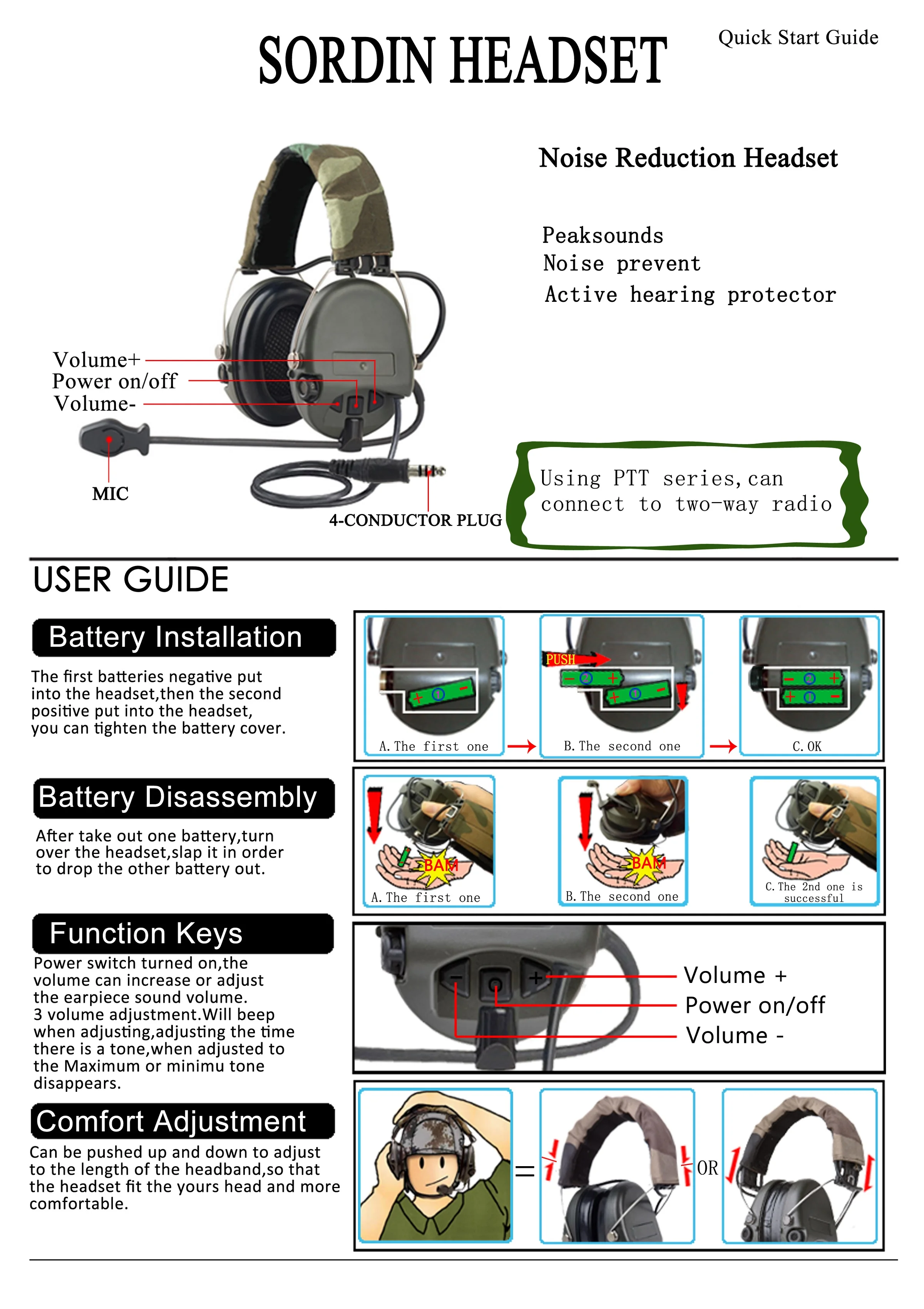 SORDIN HEADSET

Quick Start Guide

Noise Reduction Headset

Peaksounds
Noise prevent
Active hearing protector

Volume+
Power on/off
Volume-

MIC

4-CONDUCTOR PLUG

Using PTT series, can connect to two-way radio

USER GUIDE

Battery Installation

The first batteries negative put into the headset,then the second positive put into the headset, you can tighten the battery cover.

PUSH

A. The first one

B. The second one

C. OK

Battery Disassembly

After take out one battery,turn over the headset,slap it in order to drop the other battery out.

BAM

A. The first one

BAM

B. The second one

C. The 2nd one is successful

Function Keys

Power switch turned on,the volume can increase or adjust the earpiece sound volume.
3 volume adjustment.Will beep when adjusting,adjusting the time there is a tone,when adjusted to the Maximum or minimu tone disappears.

Volume +
Power on/off
Volume -

Comfort Adjustment

Can be pushed up and down to adjust to the length of the headband,so that the headset fit the yours head and more comfortable.

=

OR