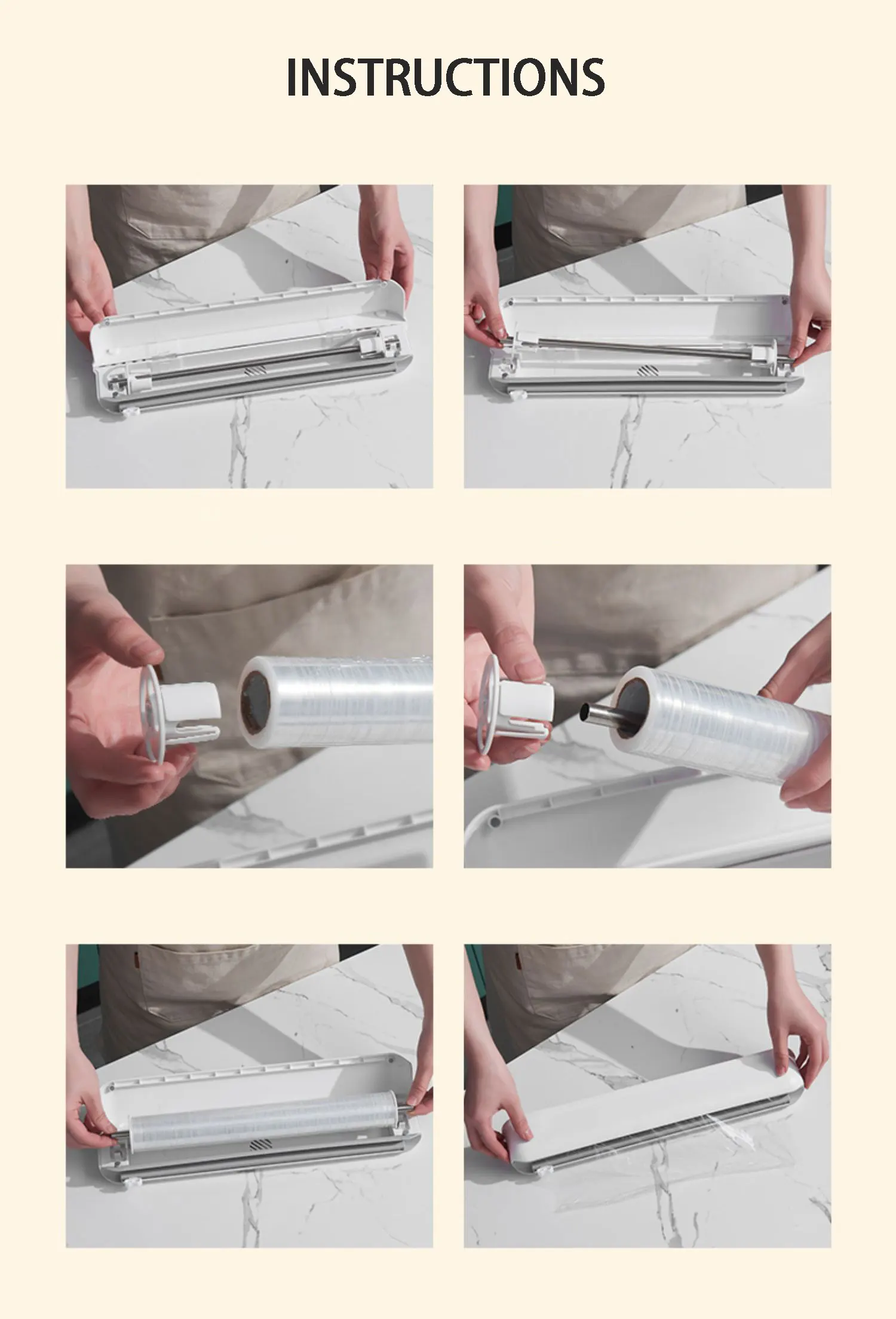 INSTRUCTIONS