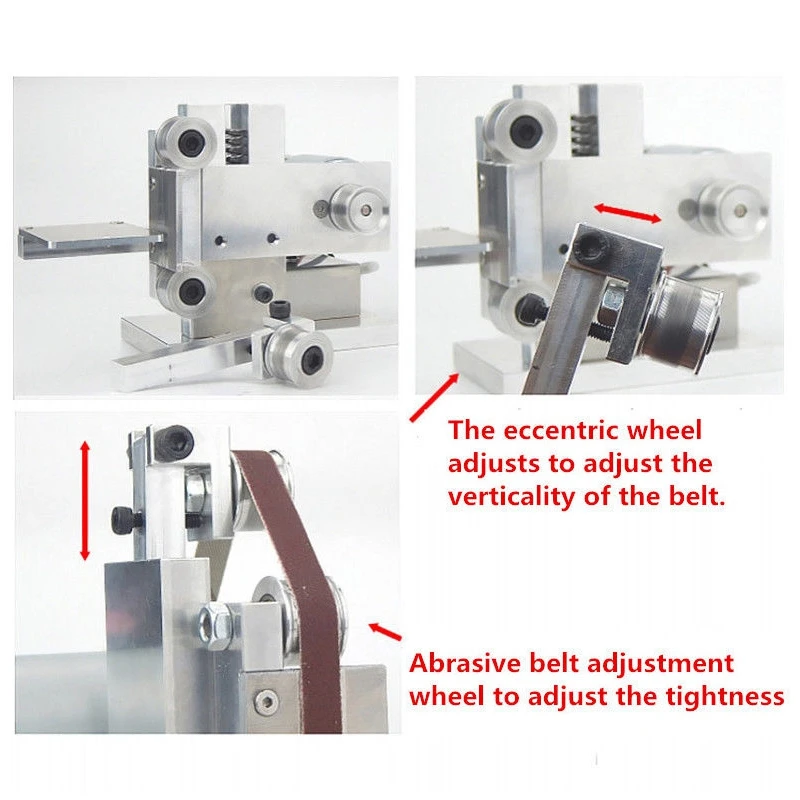 The eccentric wheel adjusts to adjust the verticality of the belt.

Abrasive belt adjustment wheel to adjust the tightness