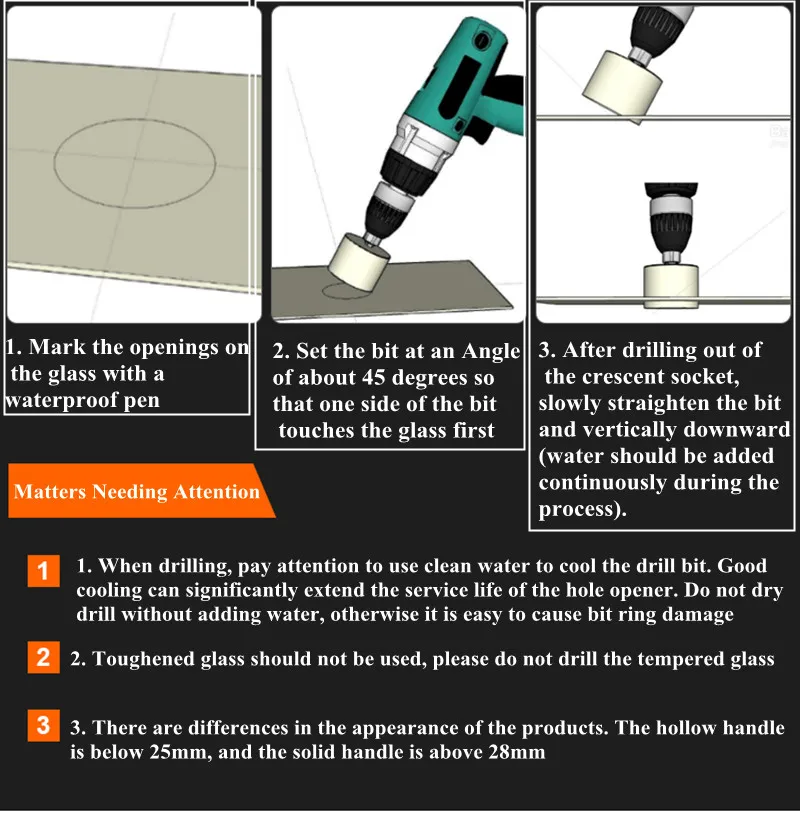 1. Mark the openings on the glass with a waterproof pen

2. Set the bit at an Angle of about 45 degrees so that one side of the bit touches the glass first

3. After drilling out of the crescent socket, slowly straighten the bit and vertically downward (water should be added continuously during the process).

Matters Needing Attention

1
1. When drilling, pay attention to use clean water to cool the drill bit. Good cooling can significantly extend the service life of the hole opener. Do not dry drill without adding water, otherwise it is easy to cause bit ring damage

2
2. Toughened glass should not be used, please do not drill the tempered glass

3
3. There are differences in the appearance of the products. The hollow handle is below 25mm, and the solid handle is above 28mm