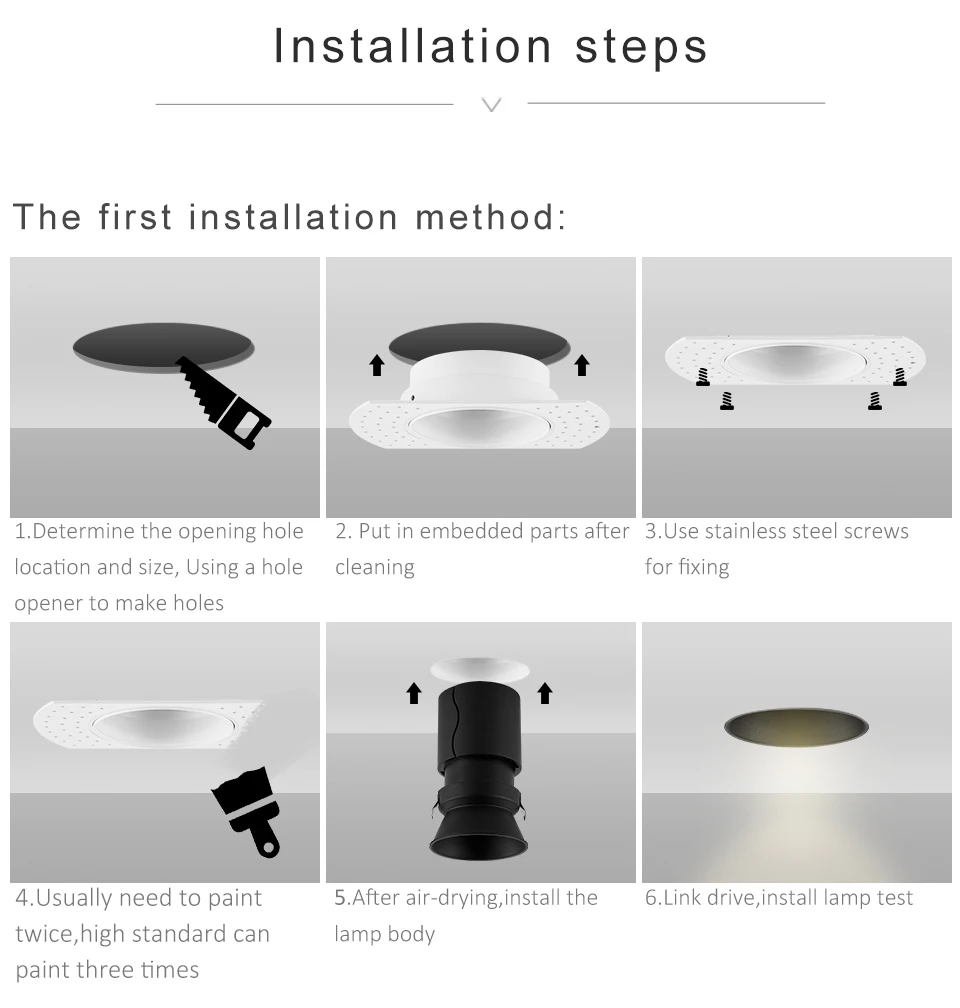 Installation steps

The first installation method:

1.Determine the opening hole location and size, Using a hole opener to make holes

2. Put in embedded parts after cleaning

3.Use stainless steel screws for fixing

4.Usually need to paint twice,high standard can paint three times

5.After air-drying,install the lamp body

6.Link drive,install lamp test