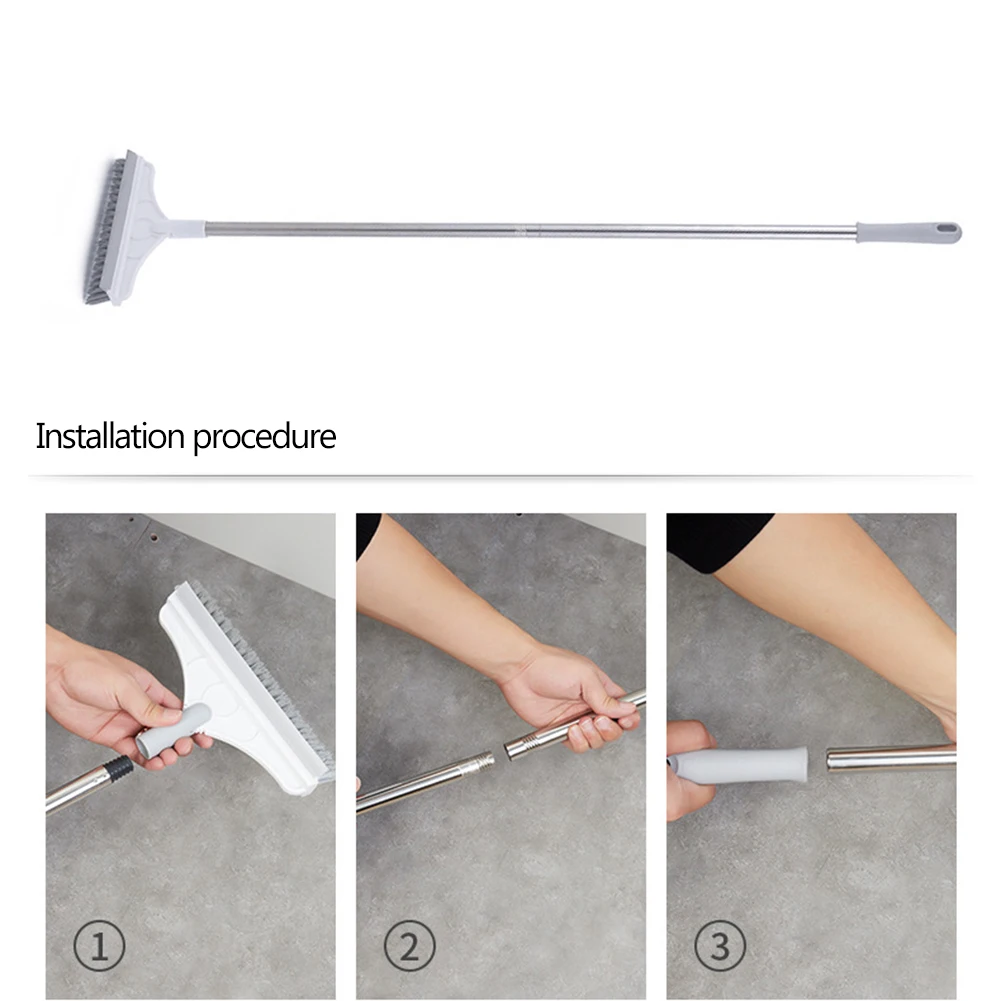 Installation procedure

①

②

③