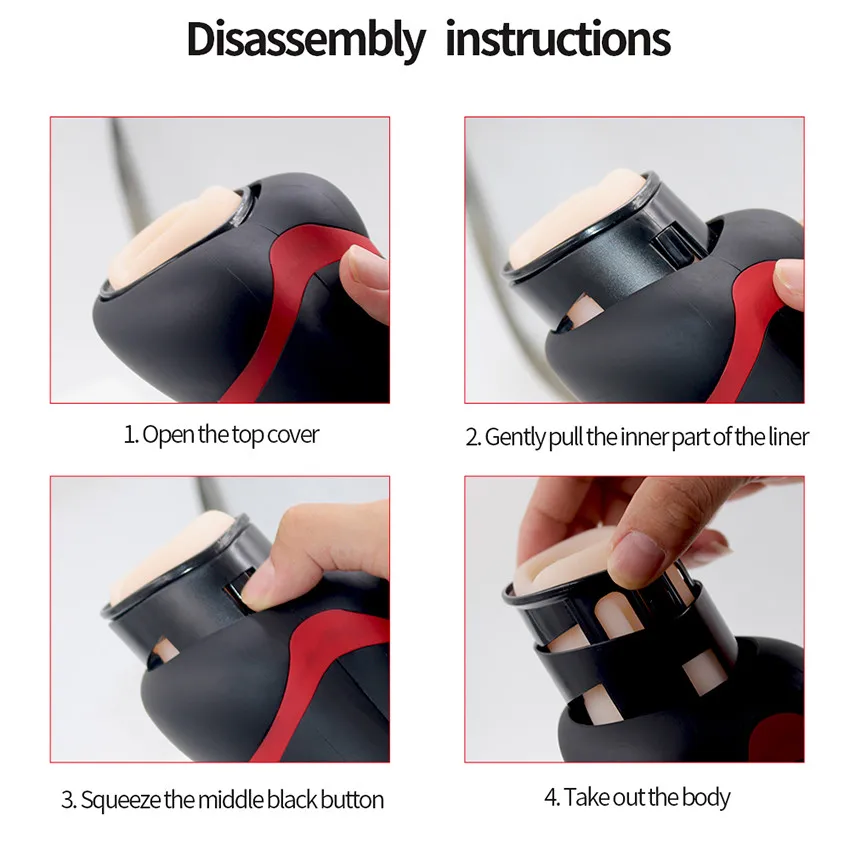 Disassembly instructions

1. Open the top cover

2. Gently pull the inner part of the liner

3. Squeeze the middle black button

4. Take out the body