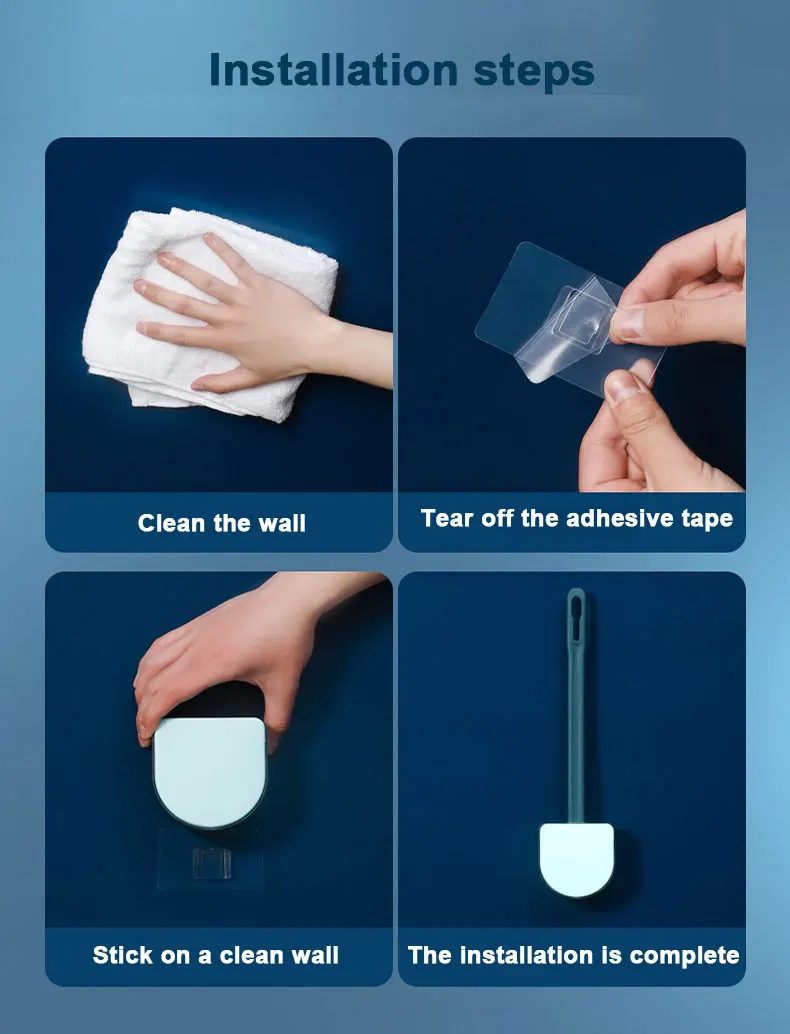 Installation steps

Clean the wall

Tear off the adhesive tape

Stick on a clean wall

The installation is complete