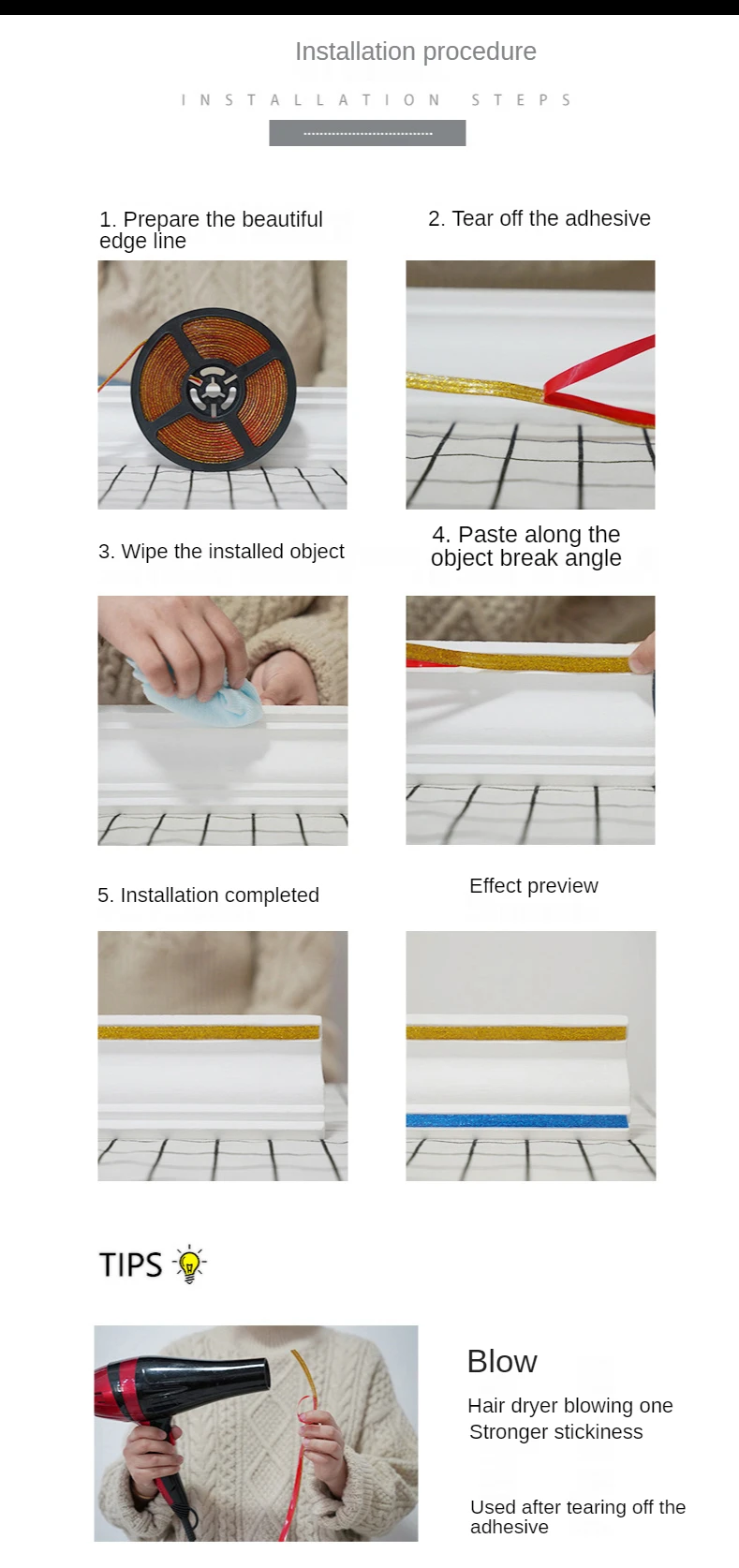 Installation procedure

INSTALLATION STEPS

1. Prepare the beautiful edge line

2. Tear off the adhesive

3. Wipe the installed object

4. Paste along the object break angle

5. Installation completed

Effect preview

TIPS

Blow

Hair dryer blowing one
Stronger stickiness

Used after tearing off the adhesive