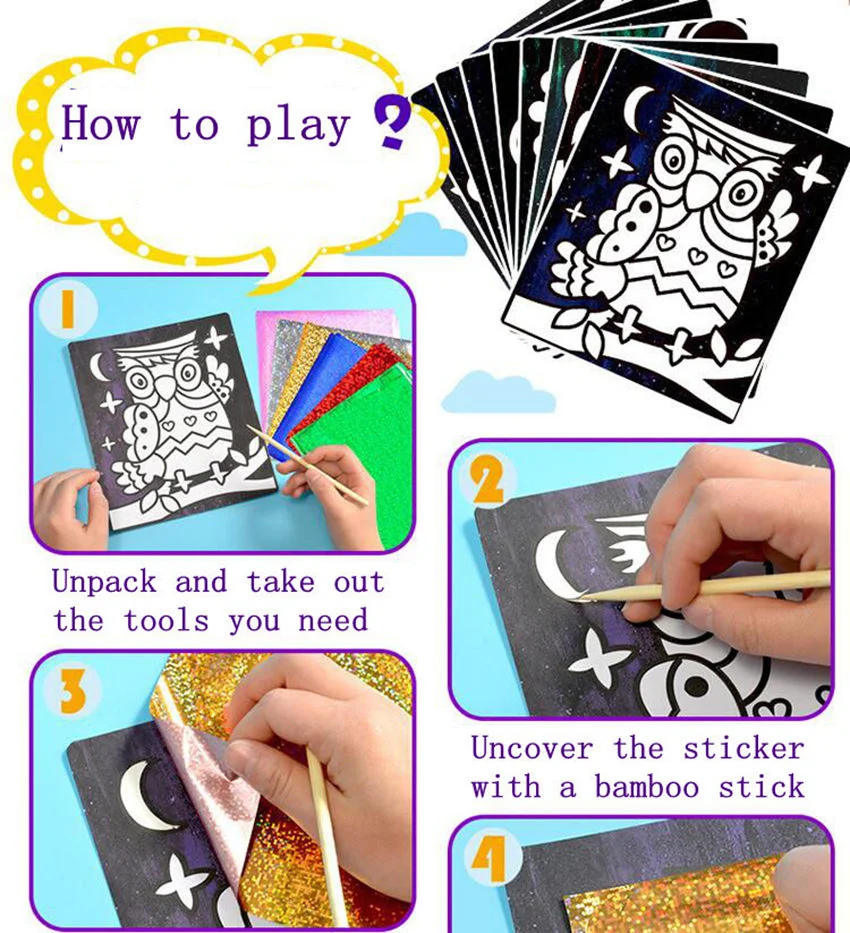 How to play ?

1

Unpack and take out the tools you need

2

Uncover the sticker with a bamboo stick

3

4