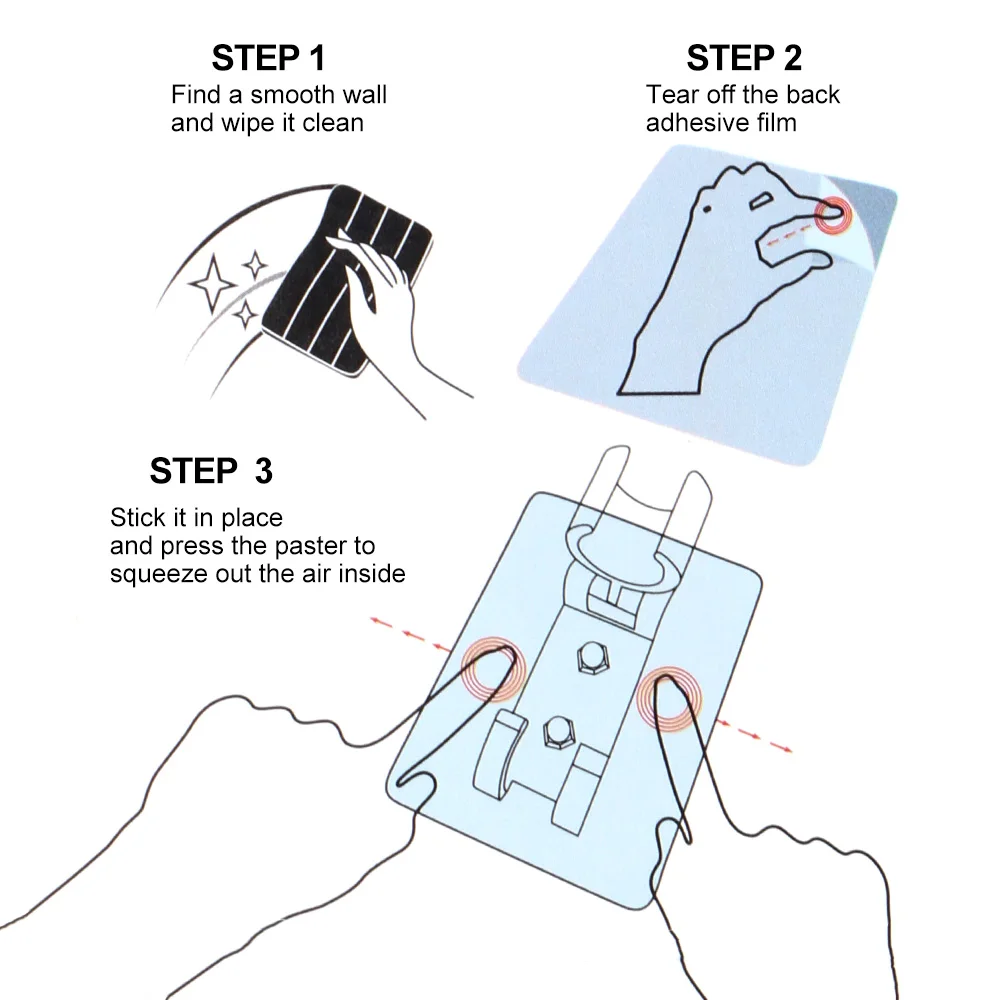 STEP 1
Find a smooth wall and wipe it clean

STEP 2
Tear off the back adhesive film

STEP 3
Stick it in place and press the paster to squeeze out the air inside