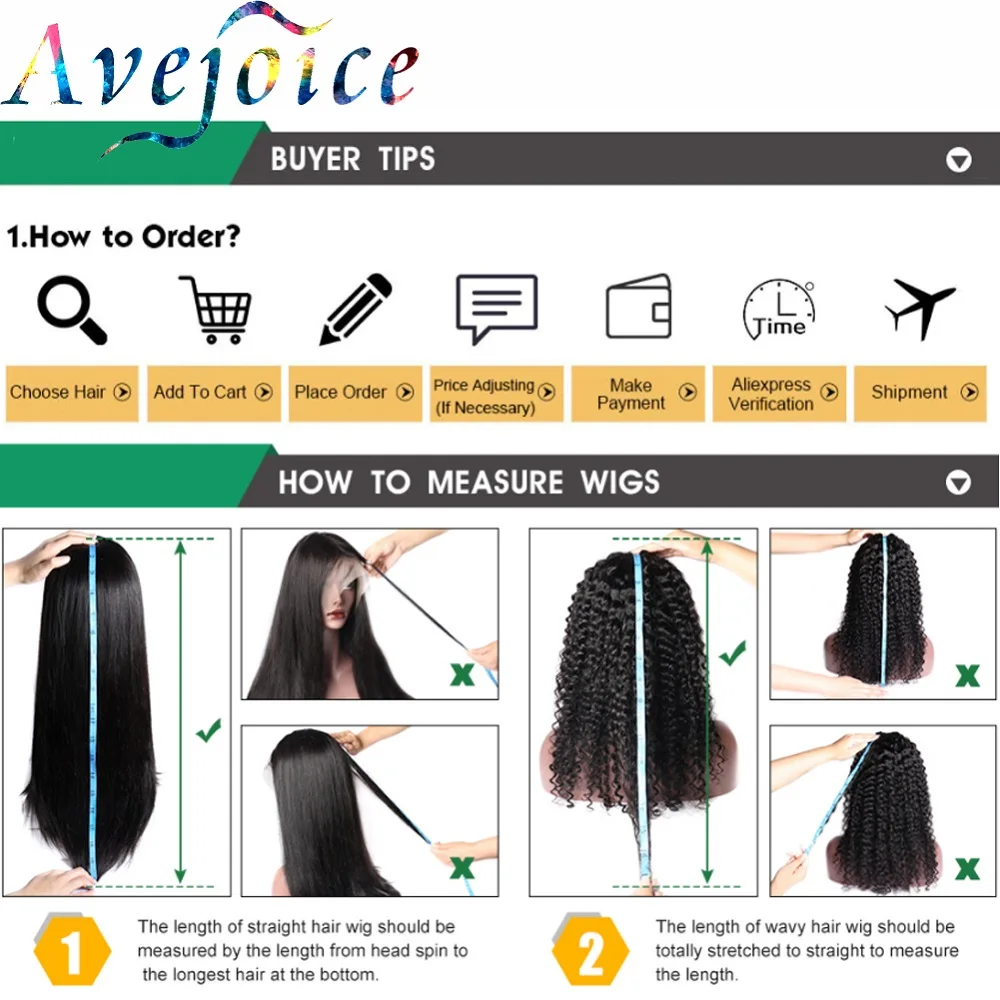 Avejoice

BUYER TIPS

1.How to Order?

Time

Choose Hair
Add To Cart
Place Order
Price Adjusting (If Necessary)
Make Payment
Aliexpress Verification
Shipment

HOW TO MEASURE WIGS

1
The length of straight hair wig should be measured by the length from head spin to the longest hair at the bottom.

2
The length of wavy hair wig should be totally stretched to straight to measure the length.