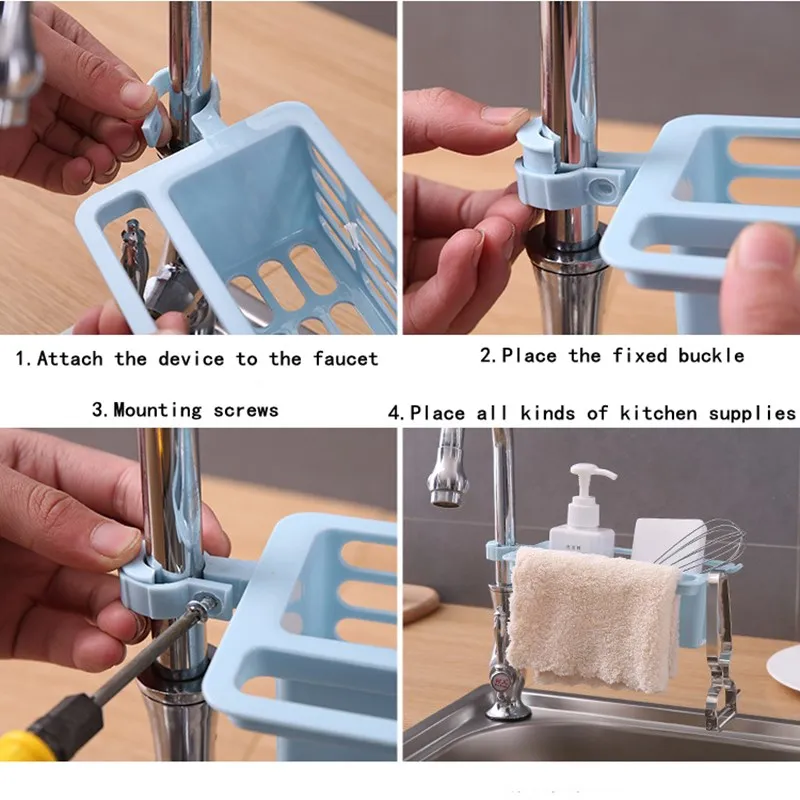 1.Attach the device to the faucet

2.Place the fixed buckle

3.Mounting screws

4.Place all kinds of kitchen supplies