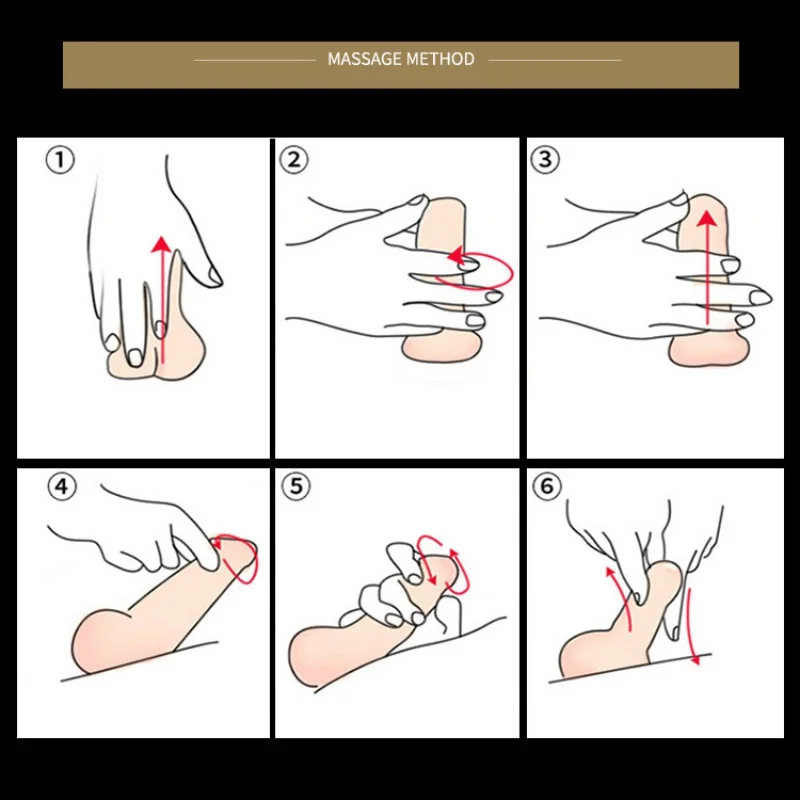 MASSAGE METHOD

①

②

③

④

⑤

⑥