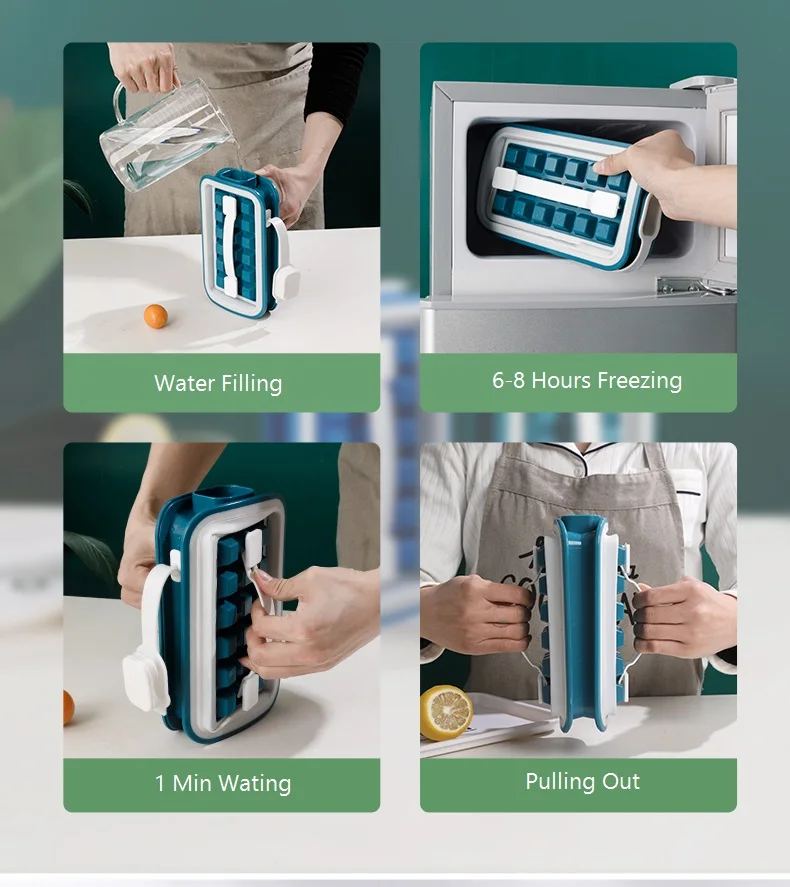 Water Filling

6-8 Hours Freezing

1 Min Wating

Pulling Out