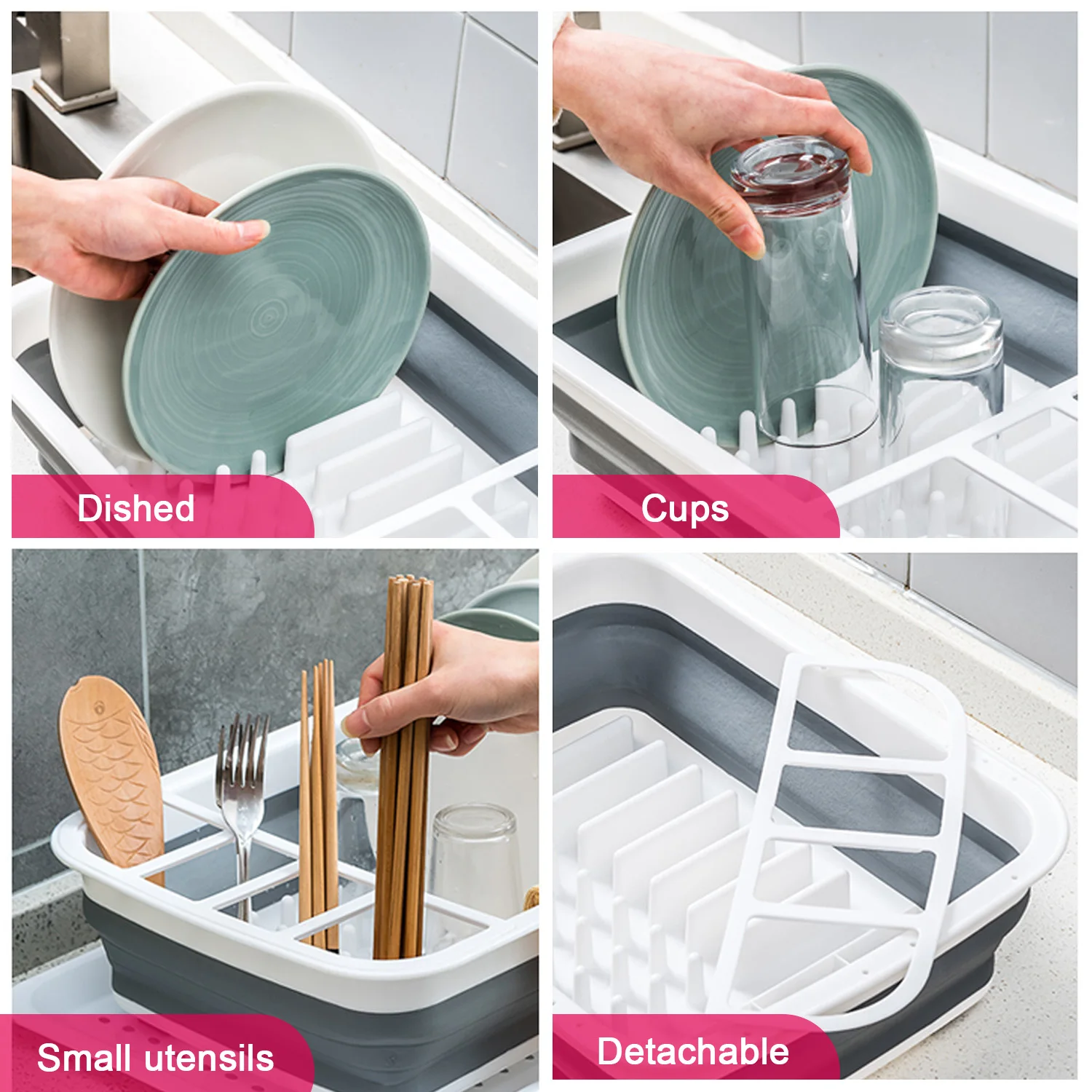 Dished

Cups

Small utensils

Detachable