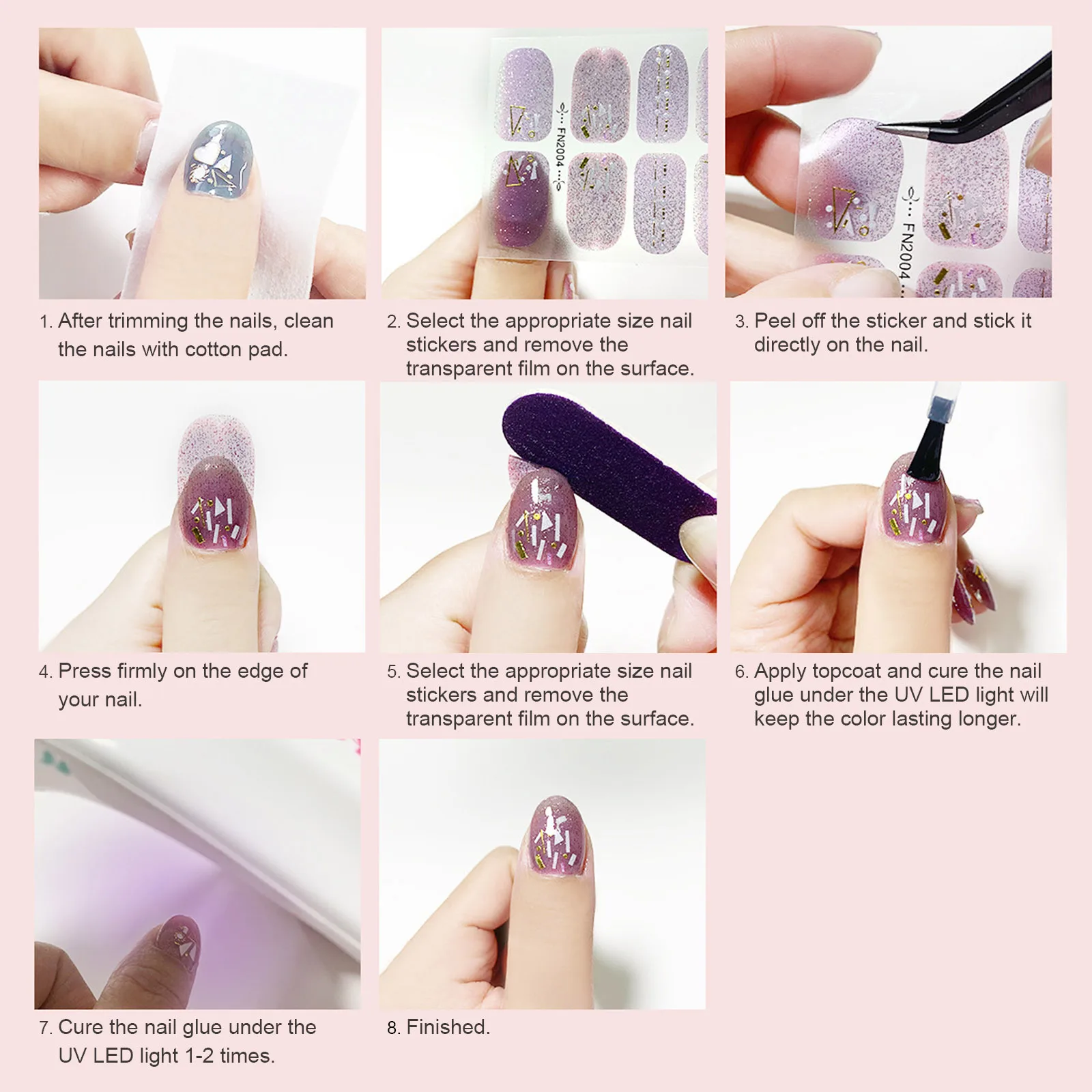 FN2004

FN2004

1. After trimming the nails, clean the nails with cotton pad.

2. Select the appropriate size nail stickers and remove the transparent film on the surface.

3. Peel off the sticker and stick it directly on the nail.

4. Press firmly on the edge of your nail.

5. Select the appropriate size nail stickers and remove the transparent film on the surface.

6. Apply topcoat and cure the nail glue under the UV LED light will keep the color lasting longer.

7. Cure the nail glue under the UV LED light 1-2 times.

8. Finished.