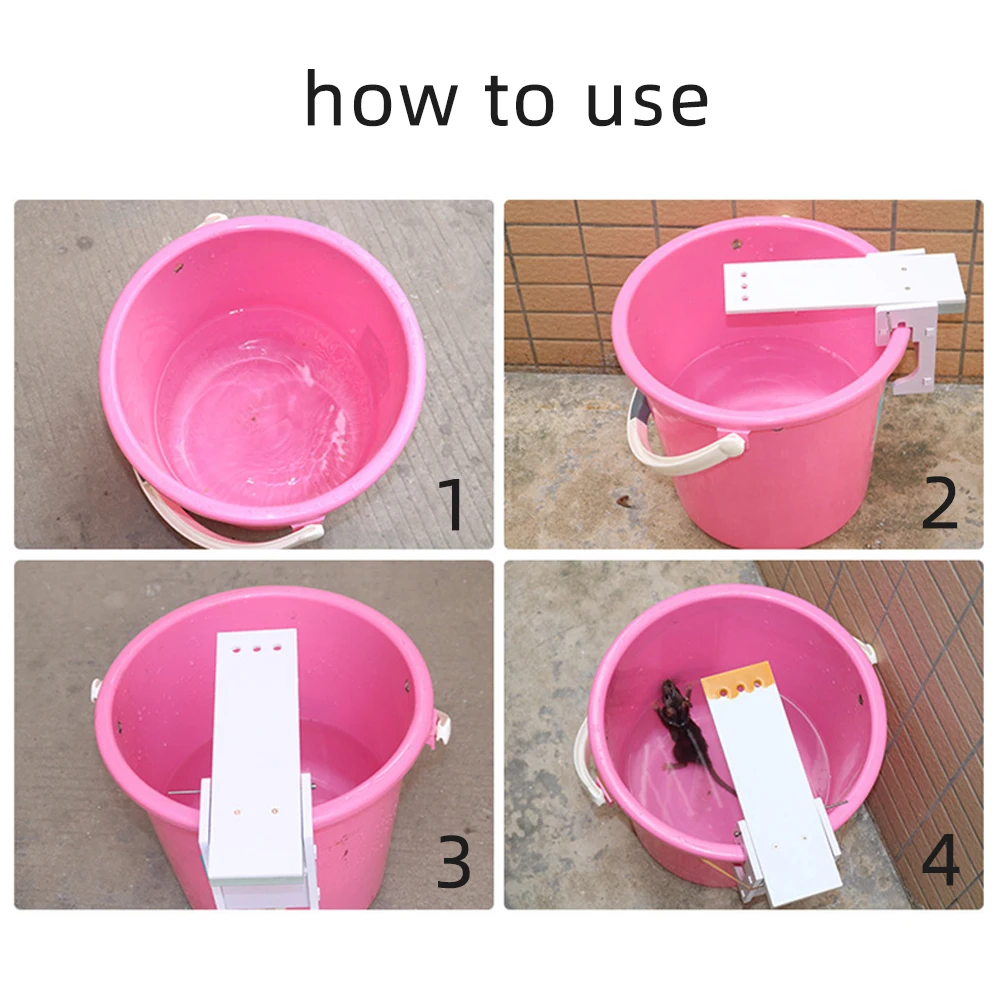 how to use

1

2

3

4