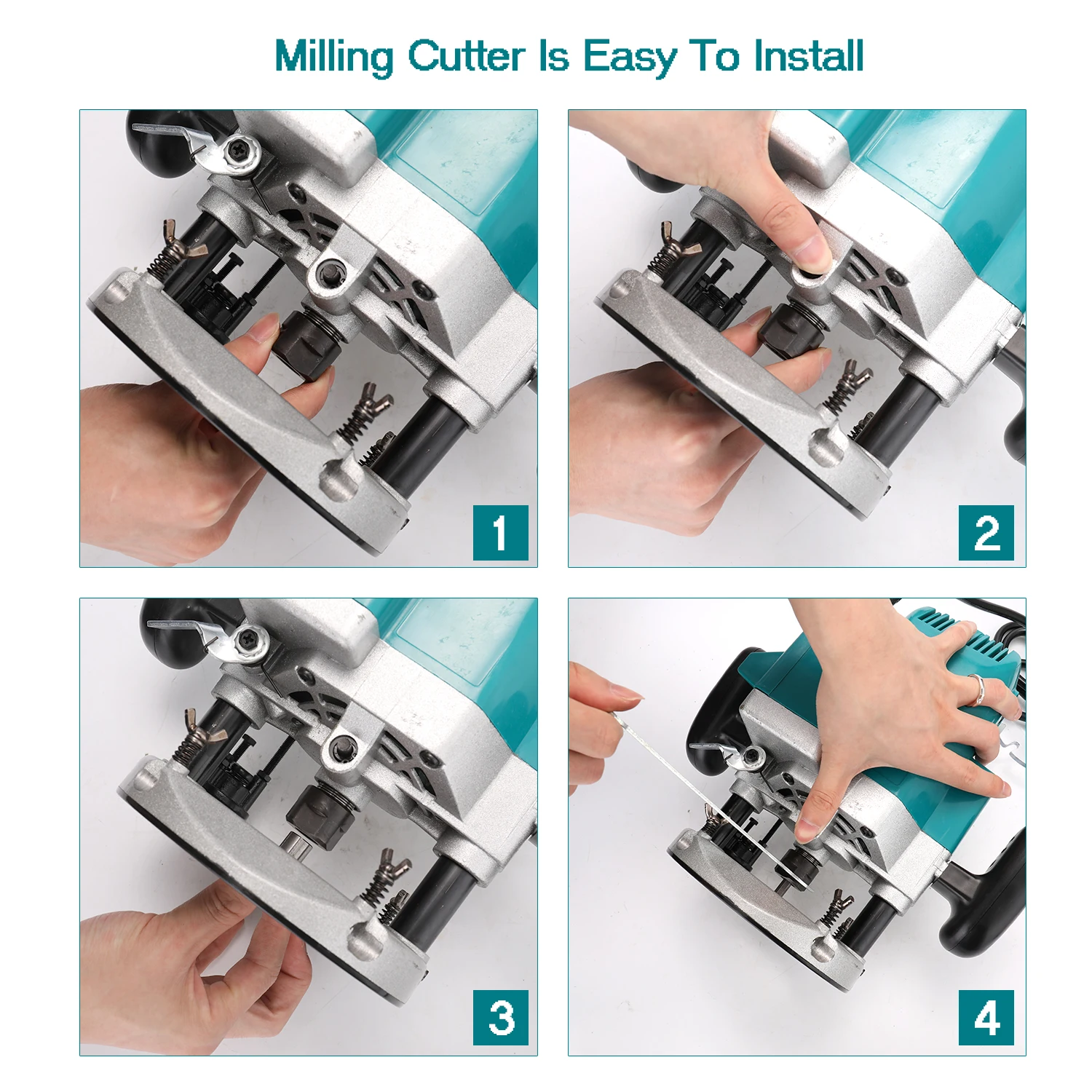 Milling Cutter Is Easy To Install

1

2

3

4