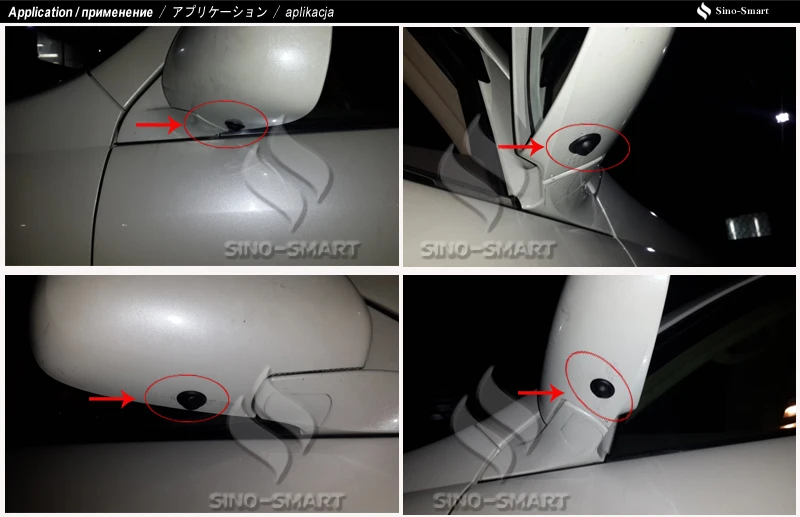 Application / применение / アプリケーション / aplikacja

Sino-Smart

SINO-SMART

SINO-SMART

SINO-SMART

SINO-SMART