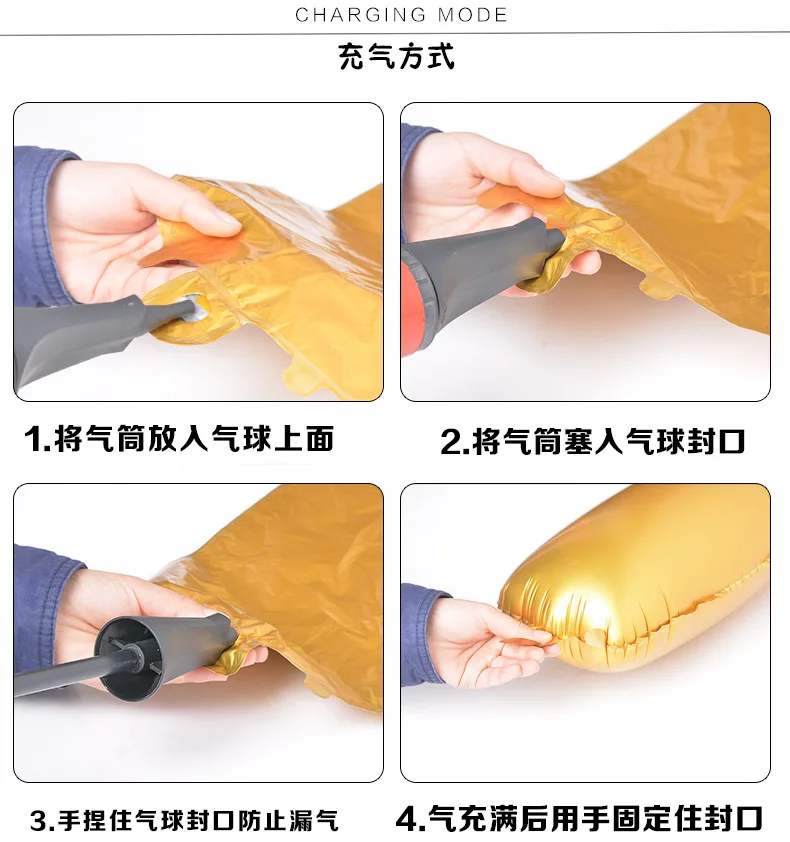 CHARGING MODE

充气方式

1.将气筒放入气球上面

2.将气筒塞入气球封口

3.手捏住气球封口防止漏气

4.气充满后用手固定住封口