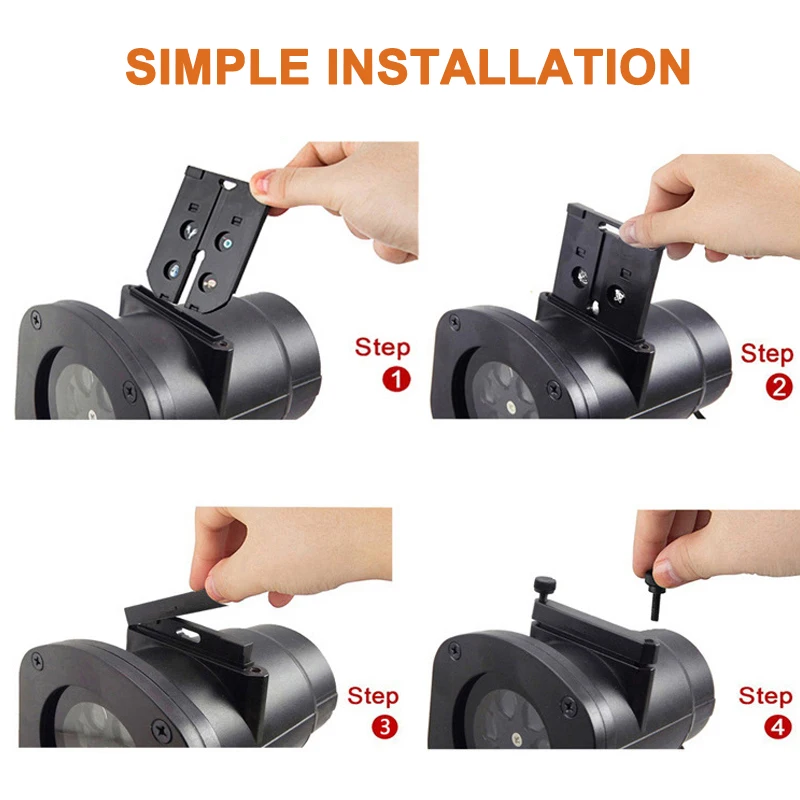 SIMPLE INSTALLATION

Step 1

Step 2

Step 3

Step 4