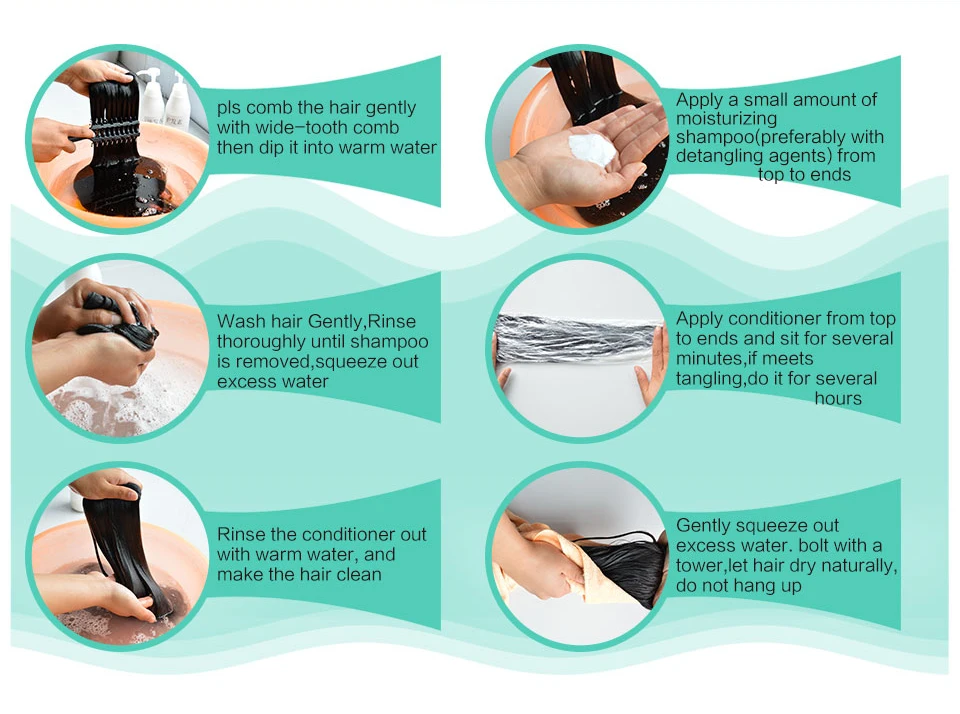 pls comb the hair gently with wide-tooth comb then dip it into warm water

Apply a small amount of moisturizing shampoo(preferably with detangling agents) from top to ends

Wash hair Gently,Rinse thoroughly until shampoo is removed,squeeze out excess water

Apply conditioner from top to ends and sit for several minutes,if meets tangling,do it for several hours

Rinse the conditioner out with warm water, and make the hair clean

Gently squeeze out excess water. bolt with a tower,let hair dry naturally, do not hang up