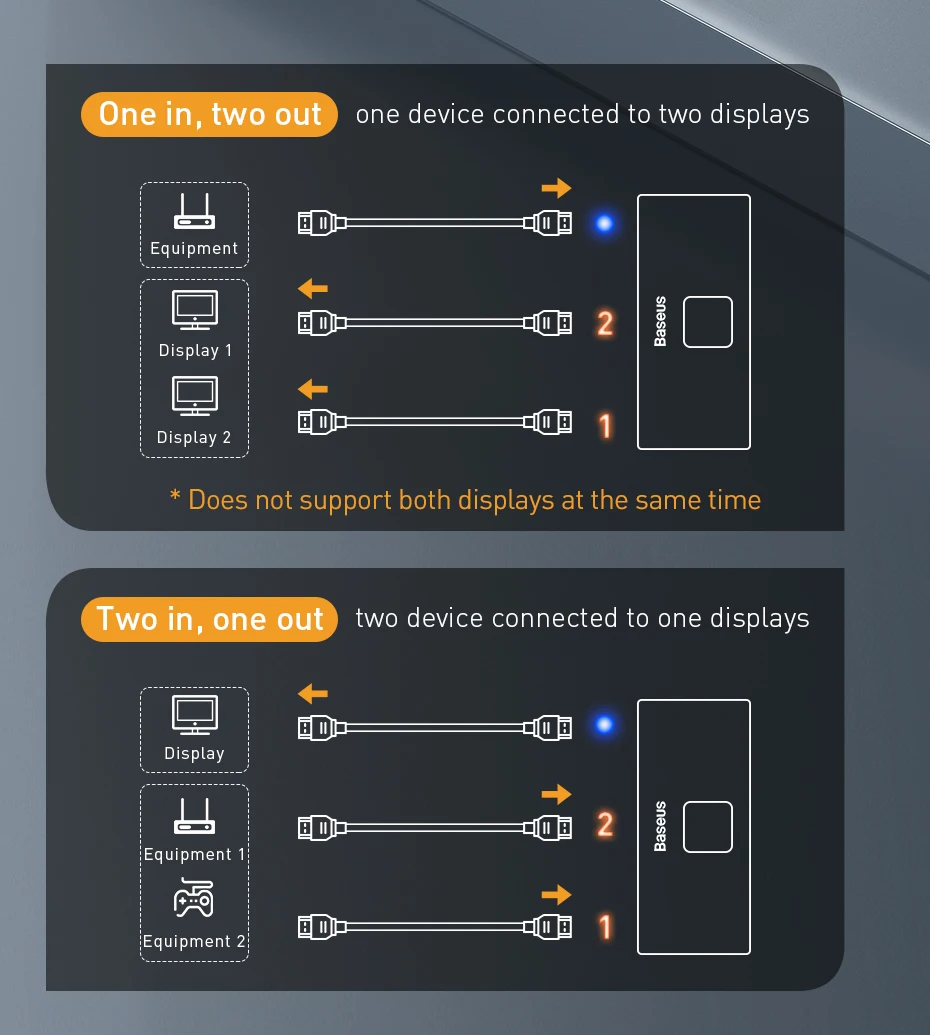 One in, two out one device connected to two displays

Equipment

Display 1

Display 2

2

1

Baseus

* Does not support both displays at the same time

Two in, one out two device connected to one displays

Display

Equipment 1

Equipment 2

2

1

Baseus