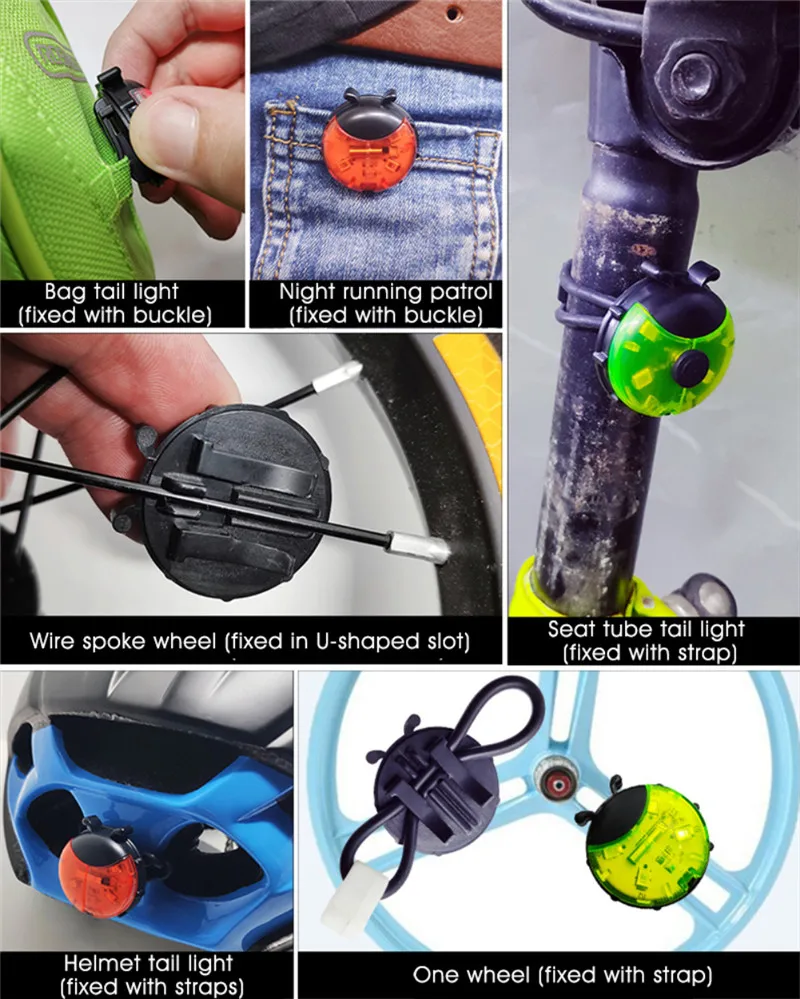 Bag tail light
(fixed with buckle)

Night running patrol
(fixed with buckle)

Wire spoke wheel (fixed in U-shaped slot)

Seat tube tail light
(fixed with strap)

Helmet tail light
(fixed with straps)

One wheel (fixed with strap)