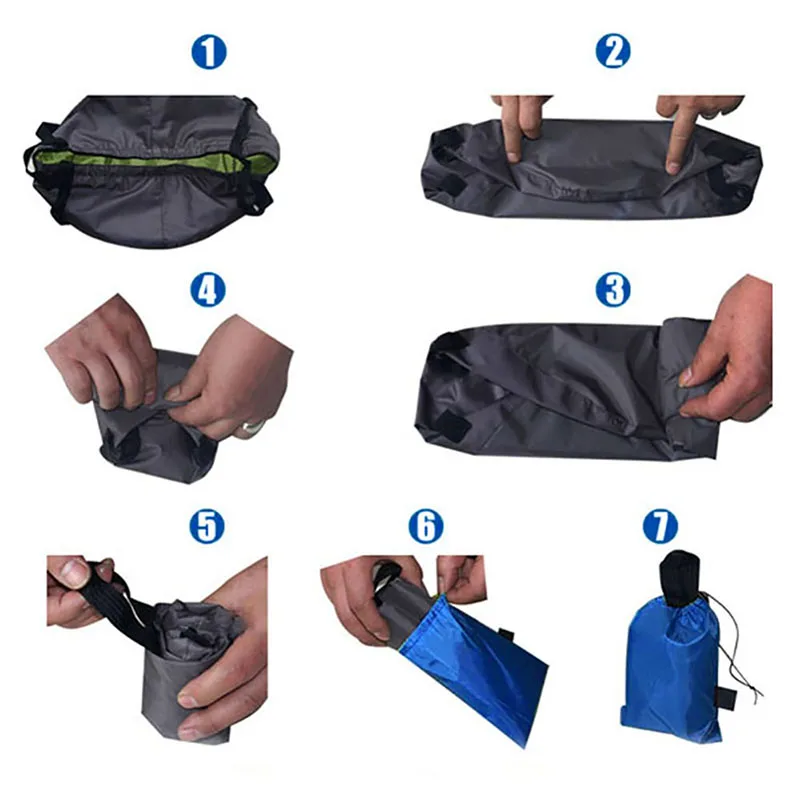 1

2

4

3

5

6

7