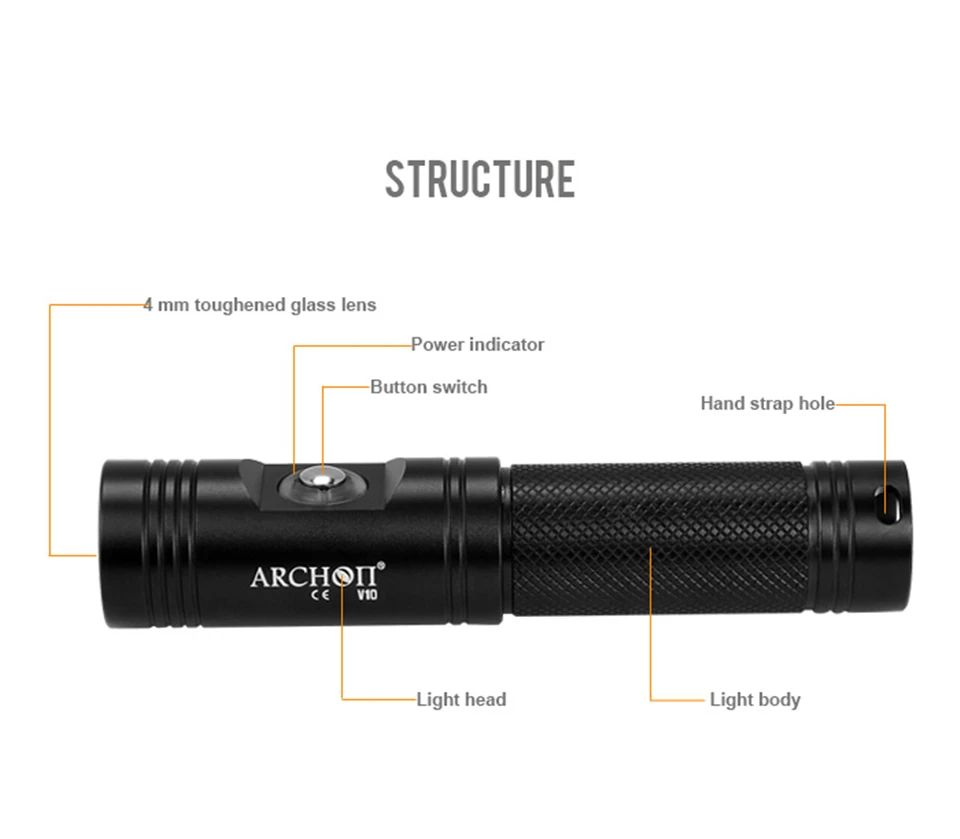 STRUCTURE

4 mm toughened glass lens

Power indicator

Button switch

Hand strap hole

ARCHON®
CE V10

Light head

Light body