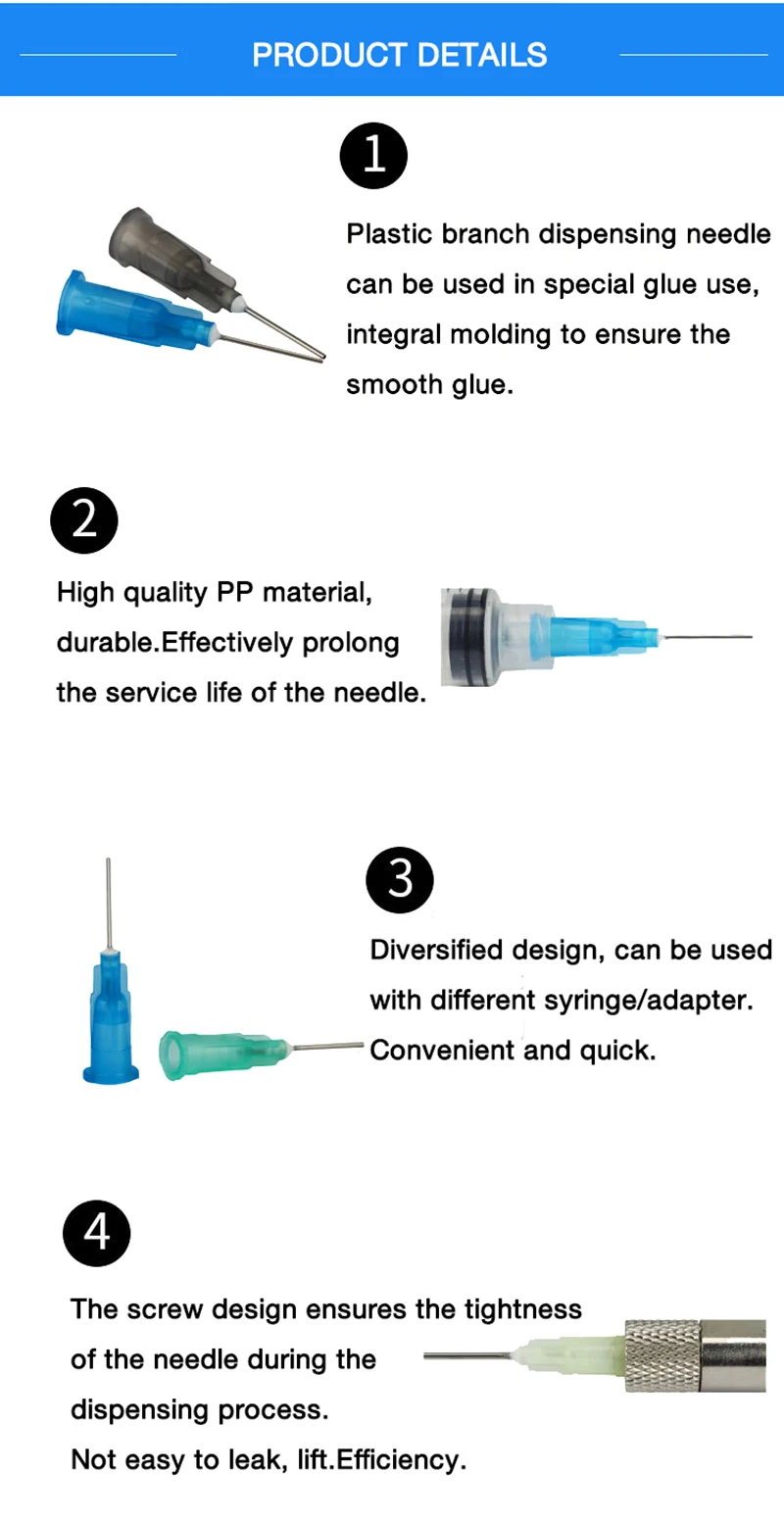 PRODUCT DETAILS

1

Plastic branch dispensing needle can be used in special glue use, integral molding to ensure the smooth glue.

2

High quality PP material, durable.Effectively prolong the service life of the needle.

3

Diversified design, can be used with different syringe/adapter. Convenient and quick.

4

The screw design ensures the tightness of the needle during the dispensing process.
Not easy to leak, lift.Efficiency.