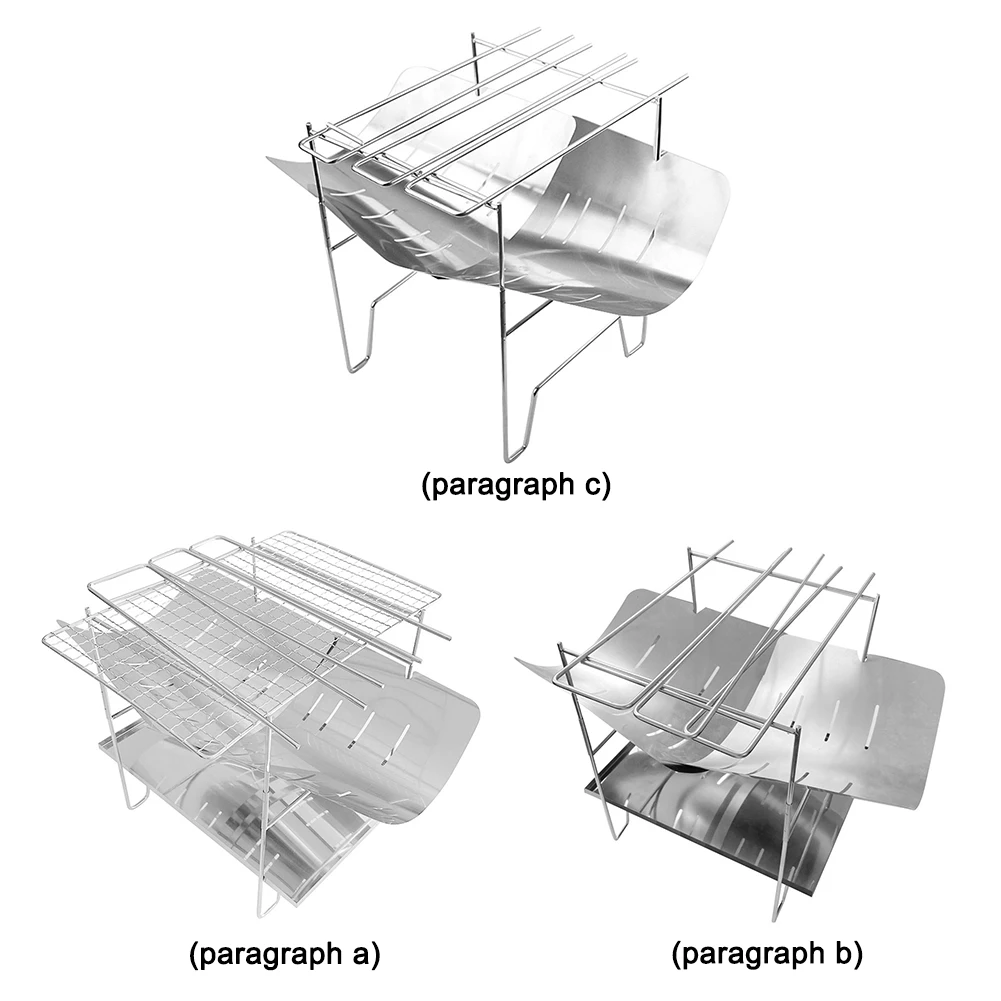 (paragraph c)

(paragraph a)

(paragraph b)