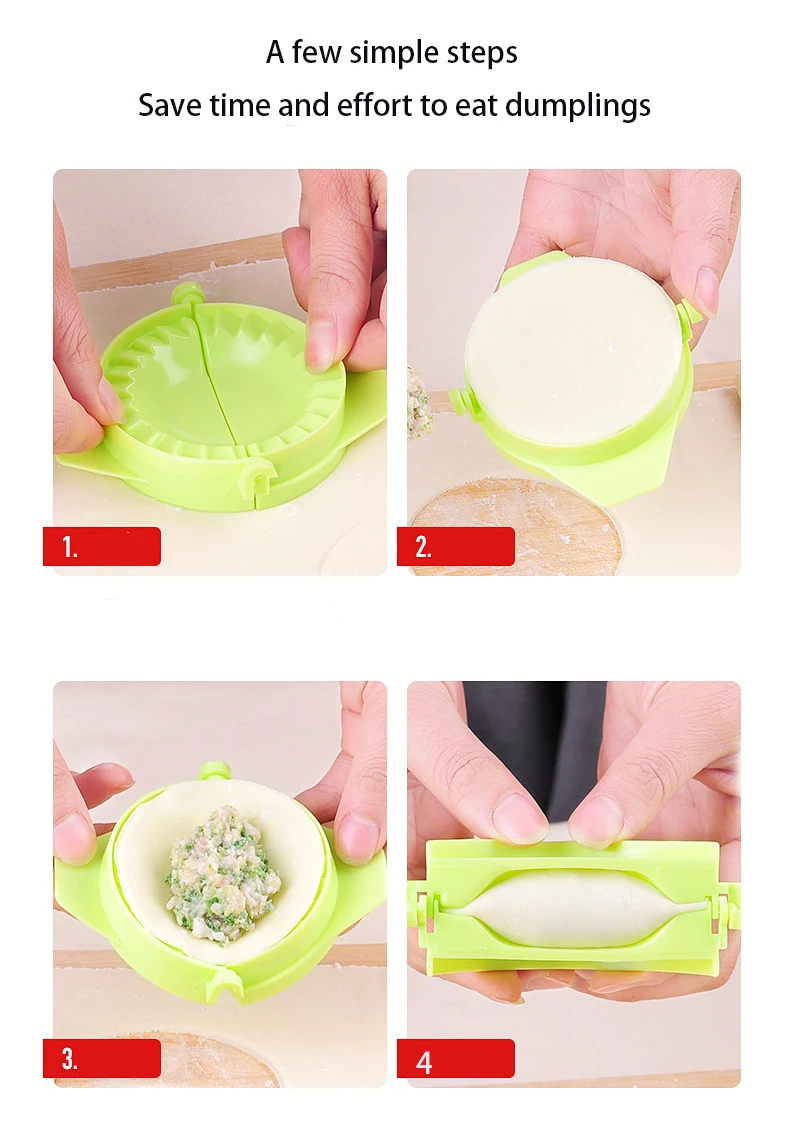 A few simple steps
Save time and effort to eat dumplings

1.

2.

3.

4