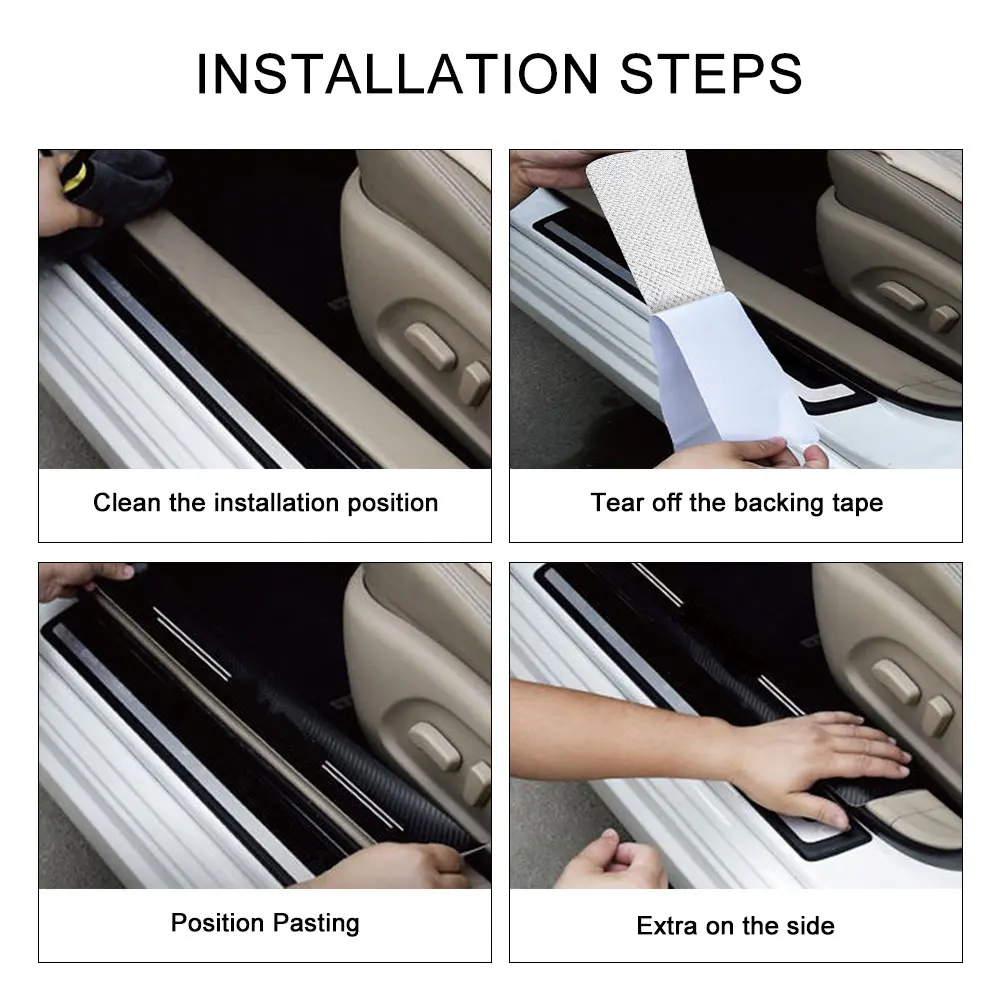 INSTALLATION STEPS

Clean the installation position

Tear off the backing tape

Position Pasting

Extra on the side