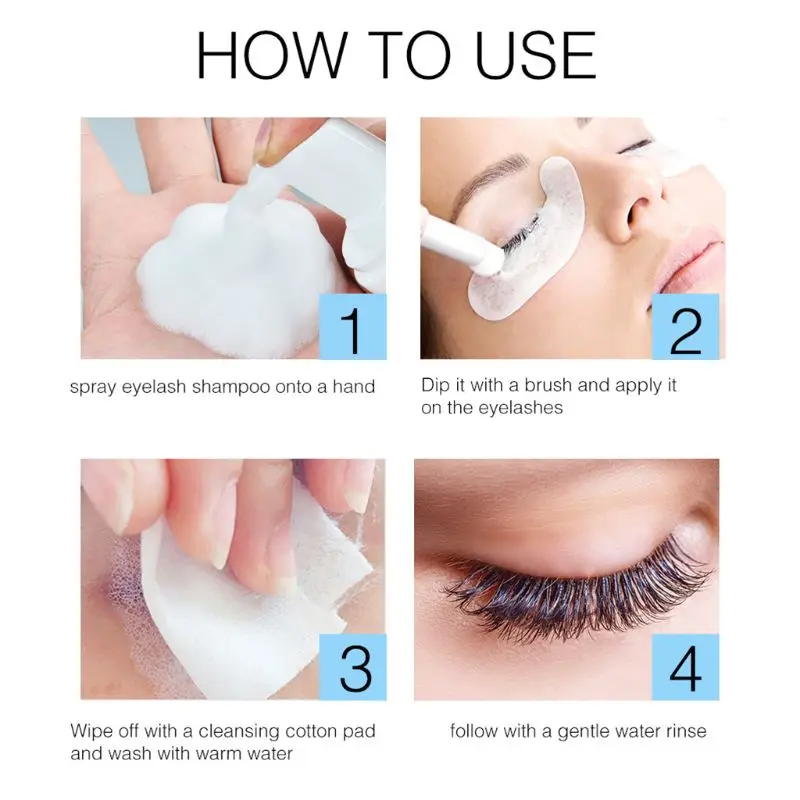 HOW TO USE

1

spray eyelash shampoo onto a hand

2

Dip it with a brush and apply it on the eyelashes

3

Wipe off with a cleansing cotton pad and wash with warm water

4

follow with a gentle water rinse