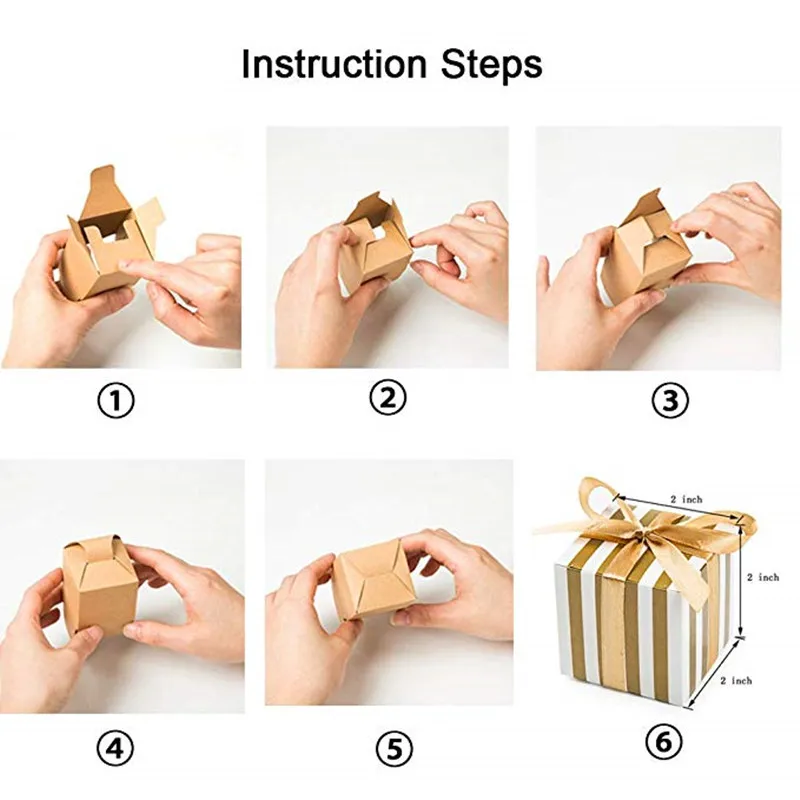 Instruction Steps

①

②

③

④

⑤

2 inch

2 inch

2 inch

⑥