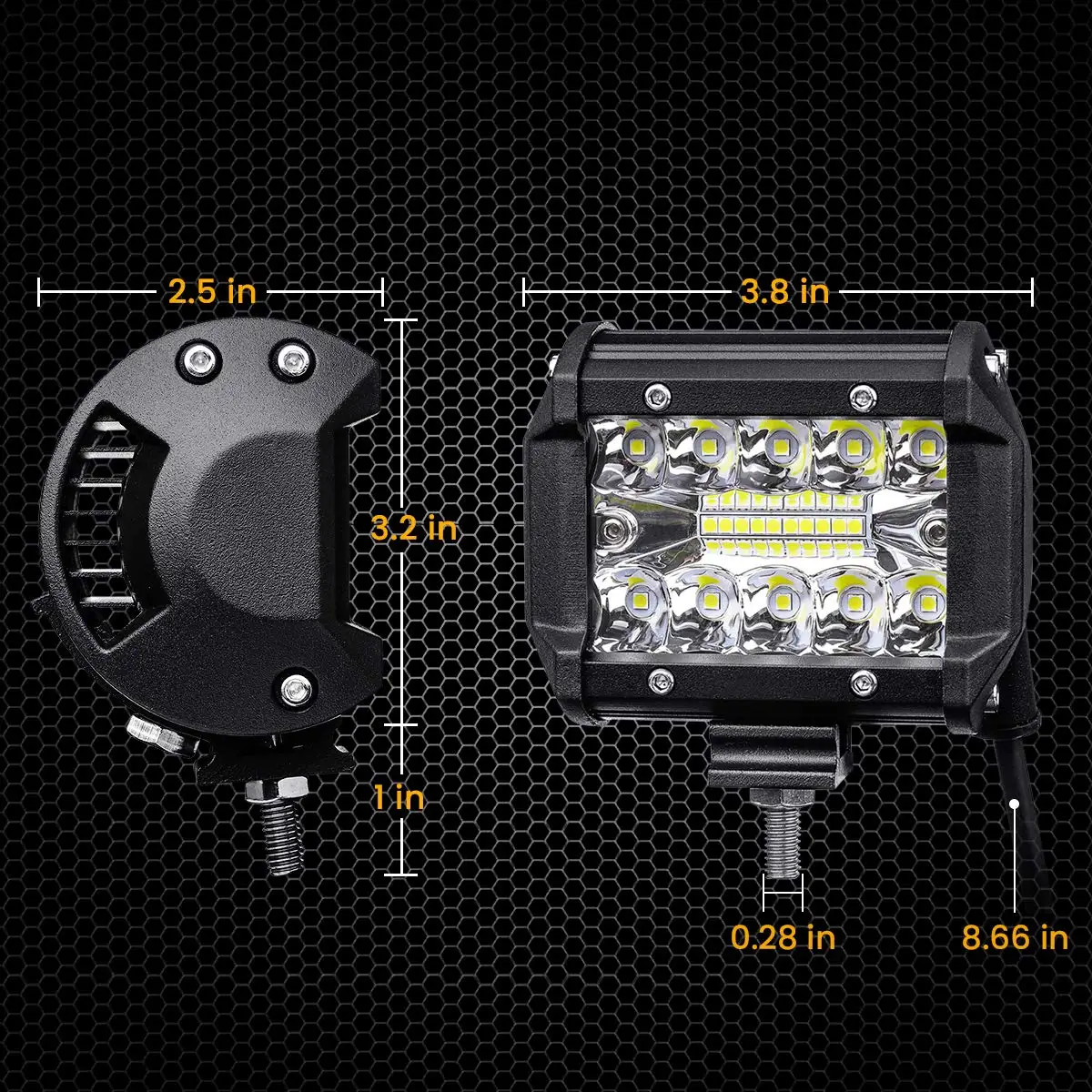 2.5 in

3.8 in

3.2 in

1 in

0.28 in

8.66 in