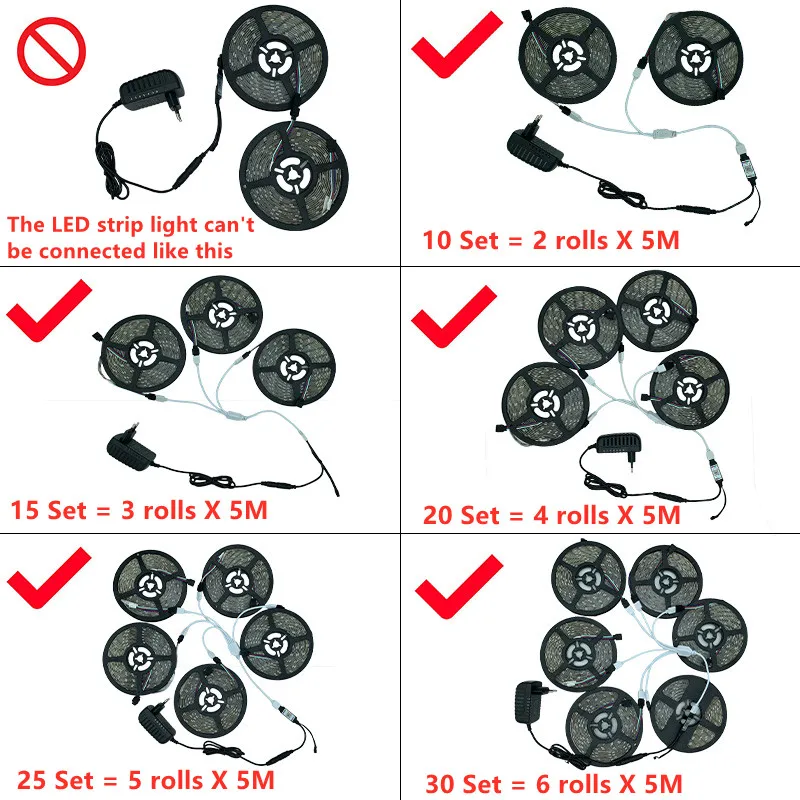 The LED strip light can't be connected like this

10 Set = 2 rolls X 5M

15 Set = 3 rolls X 5M

20 Set = 4 rolls X 5M

25 Set = 5 rolls X 5M

30 Set = 6 rolls X 5M