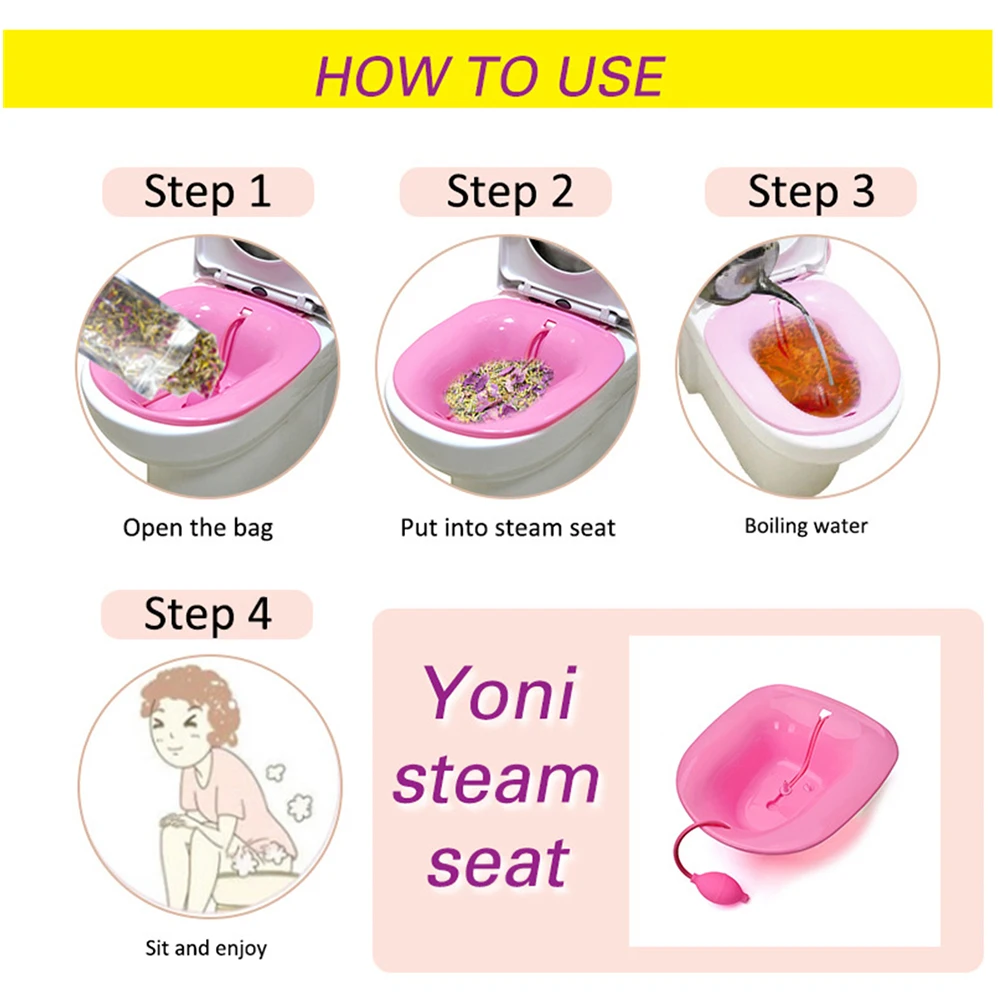 HOW TO USE

Step 1

Open the bag

Step 2

Put into steam seat

Step 3

Boiling water

Step 4

Sit and enjoy

Yoni steam seat