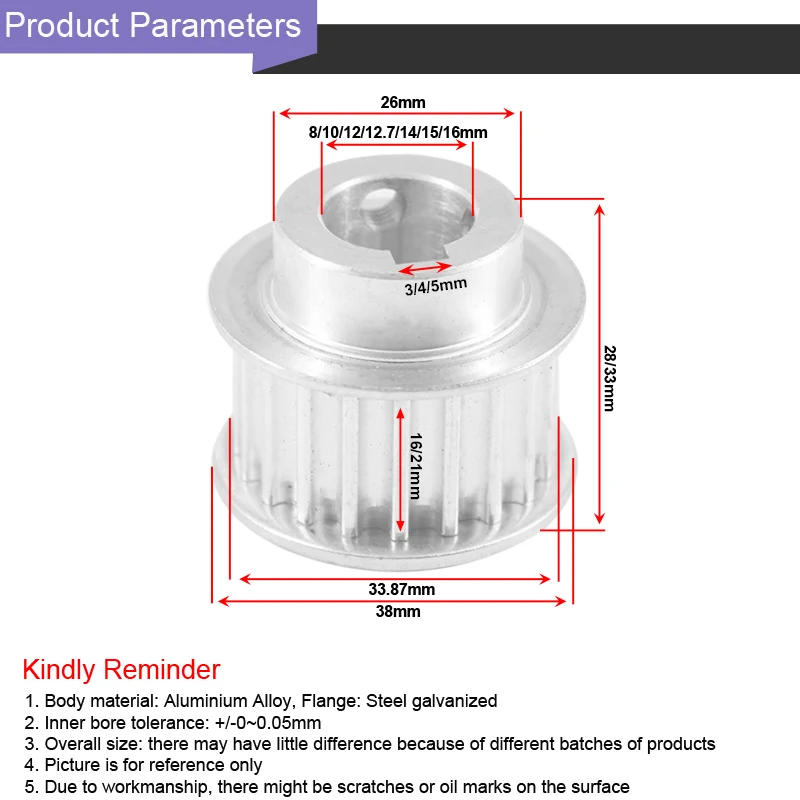 Product Parameters

26mm

8/10/12/12.7/14/15/16mm

3/4/5mm

28/33mm

16/21mm

33.87mm

38mm

Kindly Reminder

1. Body material: Aluminium Alloy, Flange: Steel galvanized
2. Inner bore tolerance: +/-0~0.05mm
3. Overall size: there may have little difference because of different batches of products
4. Picture is for reference only
5. Due to workmanship, there might be scratches or oil marks on the surface