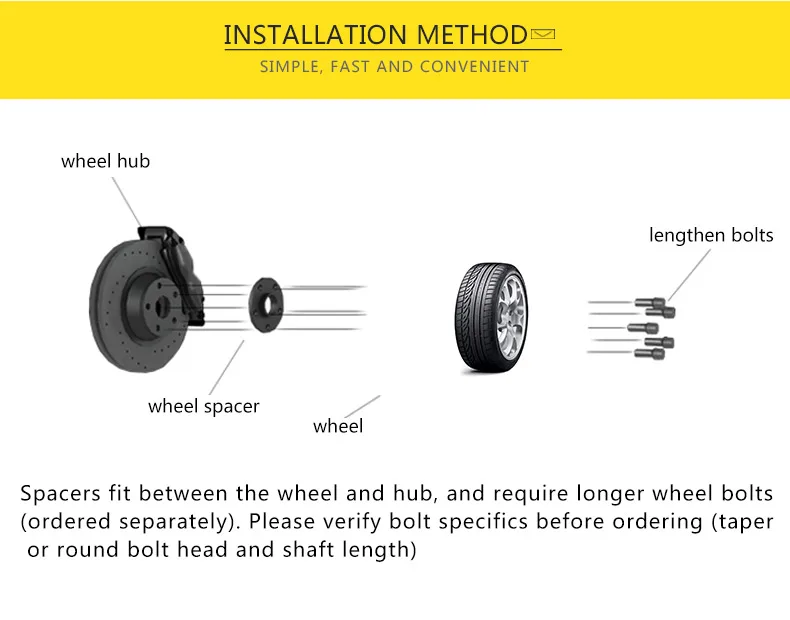 INSTALLATION METHOD

SIMPLE, FAST AND CONVENIENT

wheel hub

lengthen bolts

wheel spacer

wheel

Spacers fit between the wheel and hub, and require longer wheel bolts (ordered separately). Please verify bolt specifics before ordering (taper or round bolt head and shaft length)