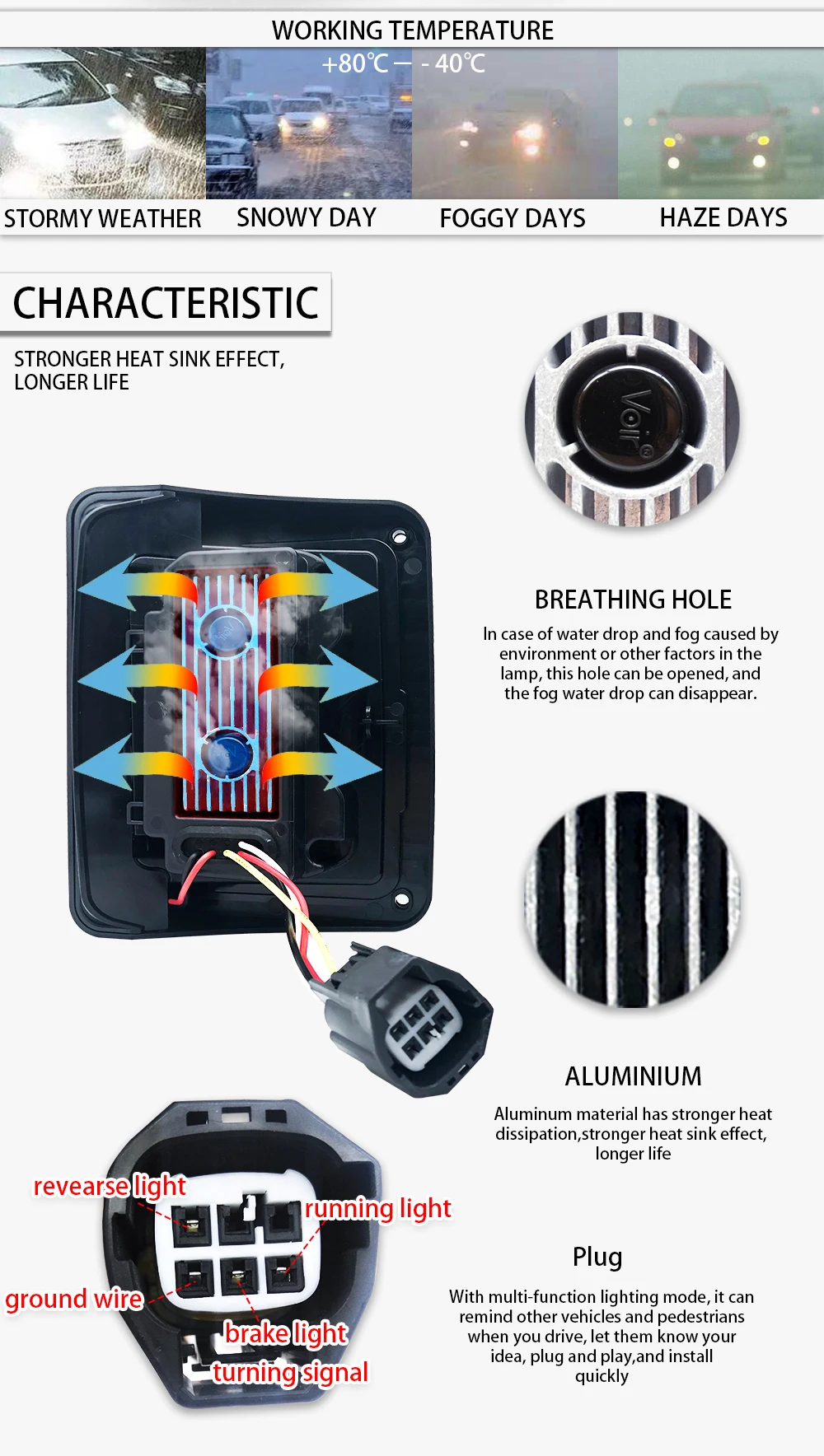 WORKING TEMPERATURE
+80℃ — - 40℃

STORMY WEATHER
SNOWY DAY
FOGGY DAYS
HAZE DAYS

CHARACTERISTIC

STRONGER HEAT SINK EFFECT, LONGER LIFE

Voir

BREATHING HOLE

In case of water drop and fog caused by environment or other factors in the lamp, this hole can be opened, and the fog water drop can disappear.

ALUMINIUM

Aluminum material has stronger heat dissipation,stronger heat sink effect, longer life

revearse light
running light
ground wire
brake light
turning signal

Plug

With multi-function lighting mode, it can remind other vehicles and pedestrians when you drive, let them know your idea, plug and play,and install quickly