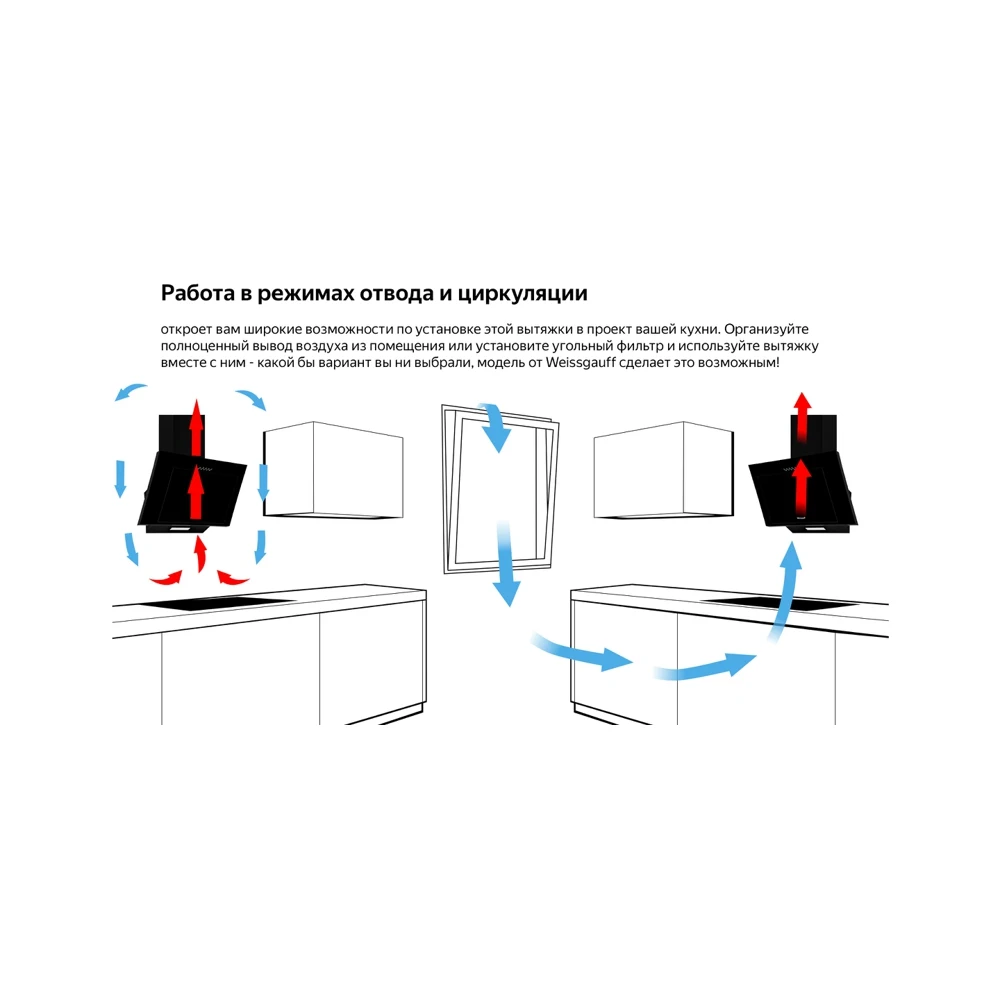 Работа в режимах отвода и циркуляции

откроет вам широкие возможности по установке этой вытяжки в проект вашей кухни. Организуйте полноценный вывод воздуха из помещения или установите угольный фильтр и используйте вытяжку вместе с ним - какой бы вариант вы ни выбрали, модель от Weissgauff сделает это возможным!