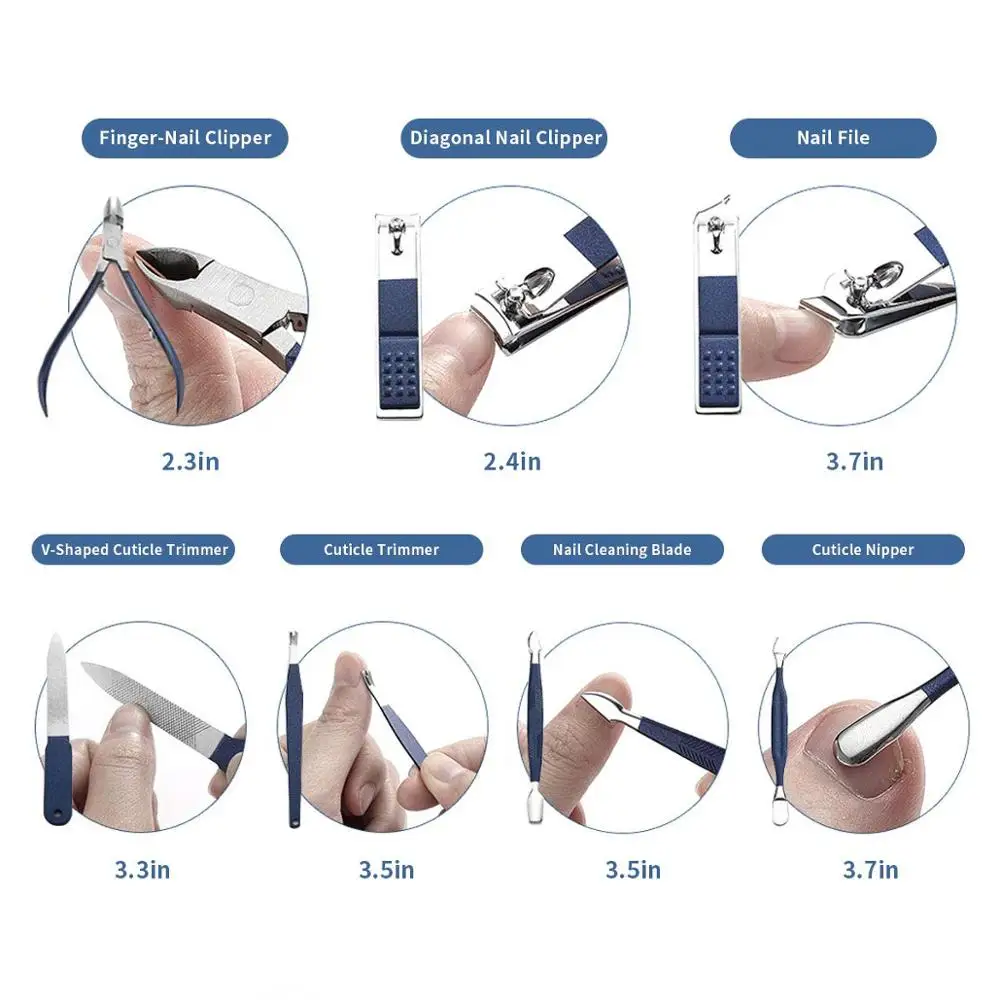 Finger-Nail Clipper

2.3in

Diagonal Nail Clipper

2.4in

Nail File

3.7in

V-Shaped Cuticle Trimmer

3.3in

Cuticle Trimmer

3.5in

Nail Cleaning Blade

3.5in

Cuticle Nipper

3.7in