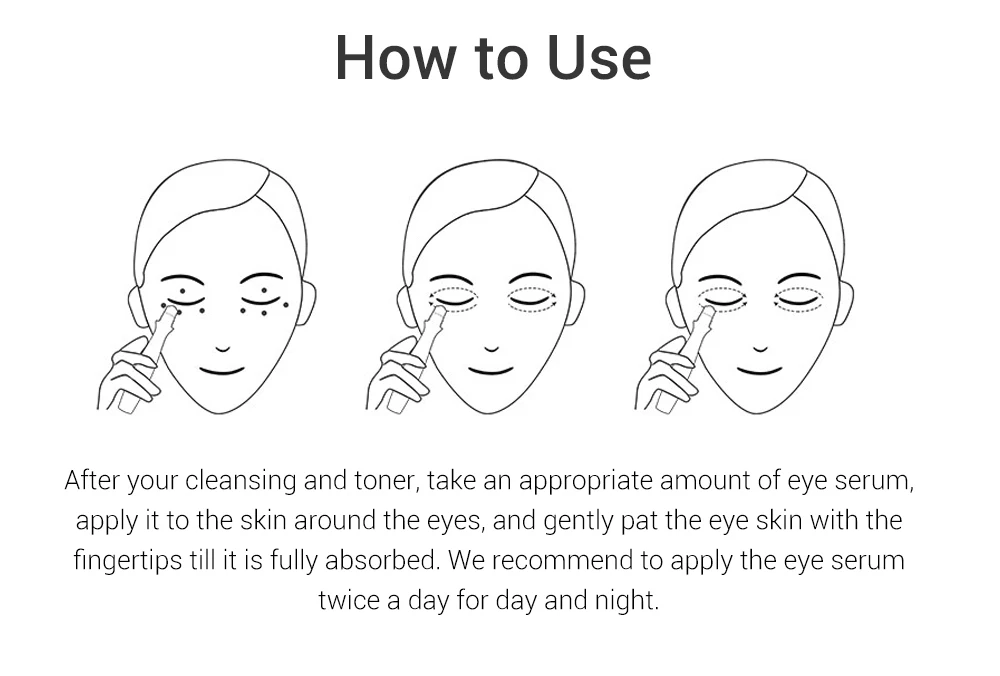 How to Use

After your cleansing and toner, take an appropriate amount of eye serum, apply it to the skin around the eyes, and gently pat the eye skin with the fingertips till it is fully absorbed. We recommend to apply the eye serum twice a day for day and night.